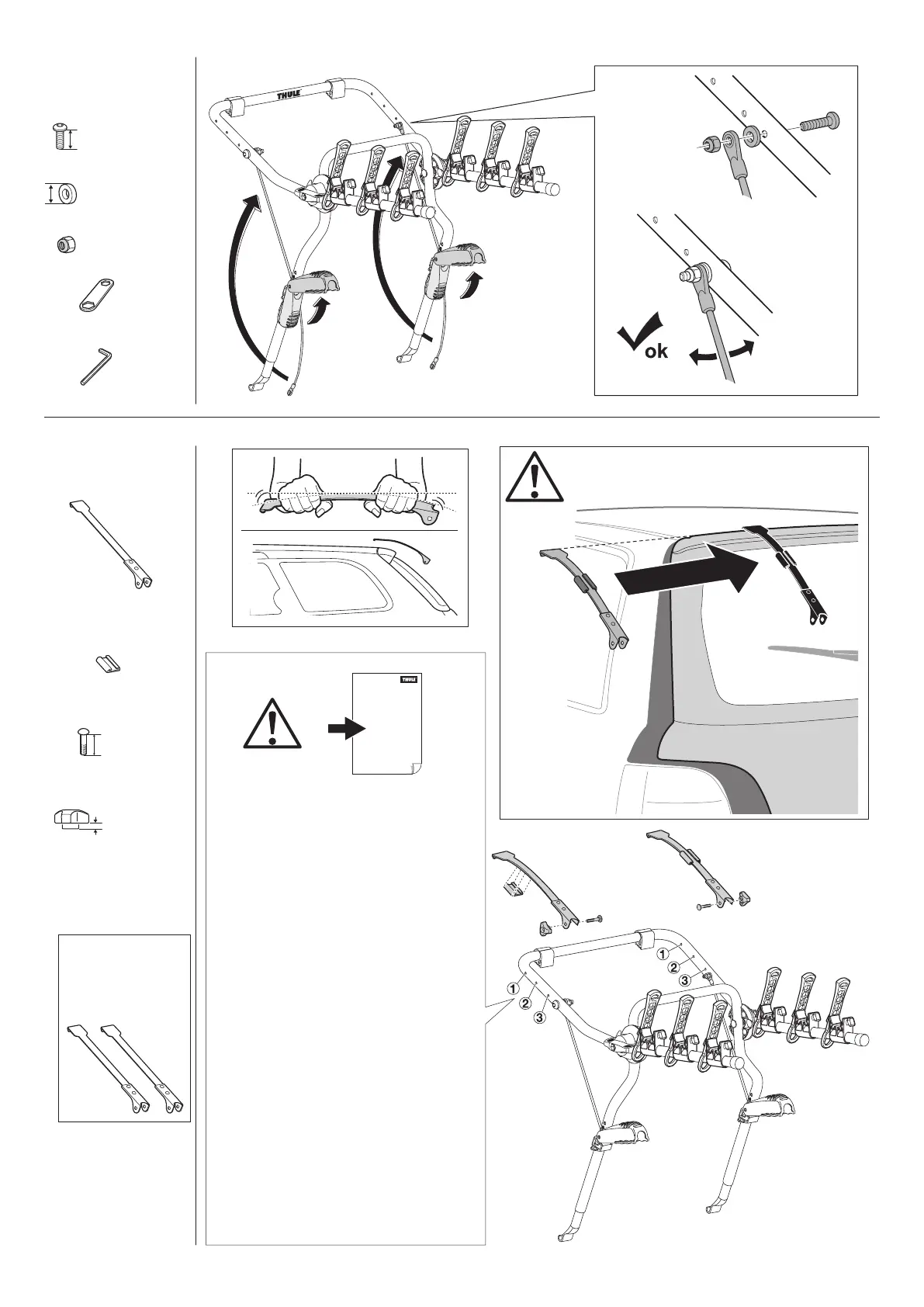 THULE

ok

THULE

1
2
3

1
2
3