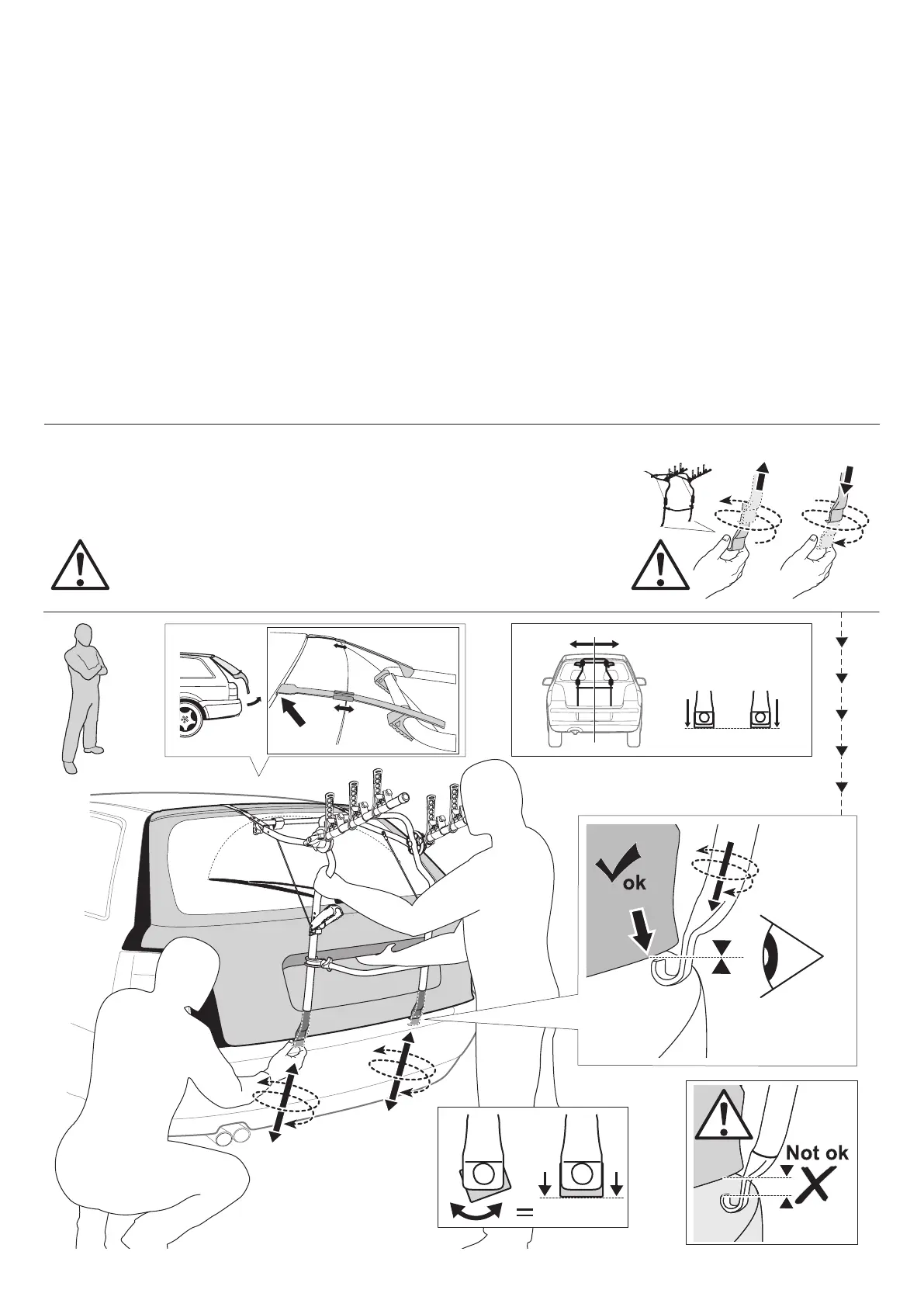 ok

Not ok