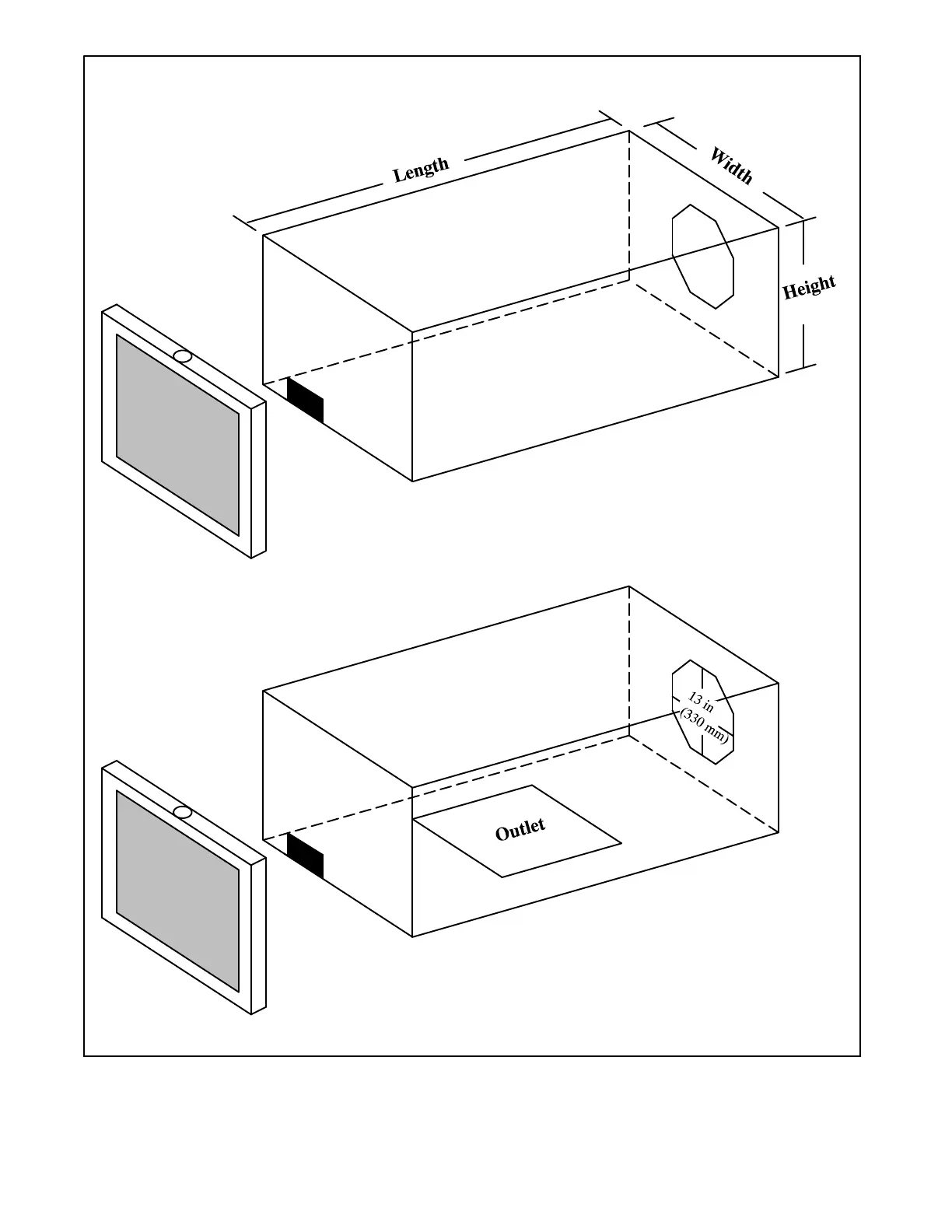 Length

Width

Height

13 in
(330 mm)

Outlet