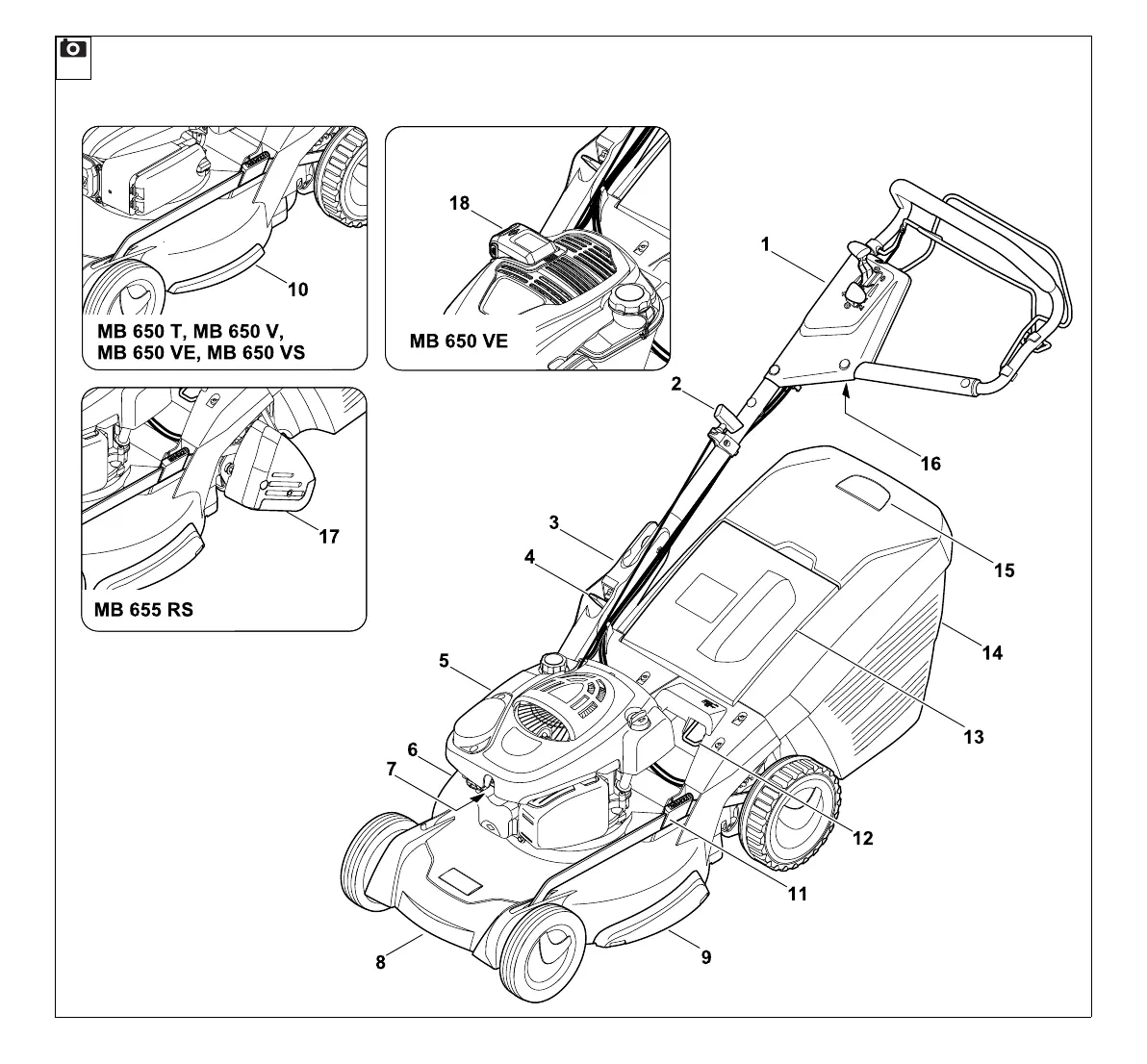 10

MB 650 T, MB 650 V, MB 650 VE, MB 650 VS

18

MB 650 VE

17

MB 655 RS

1
2
16
3
4
15
14
5
13
6
7
12
11
8
9