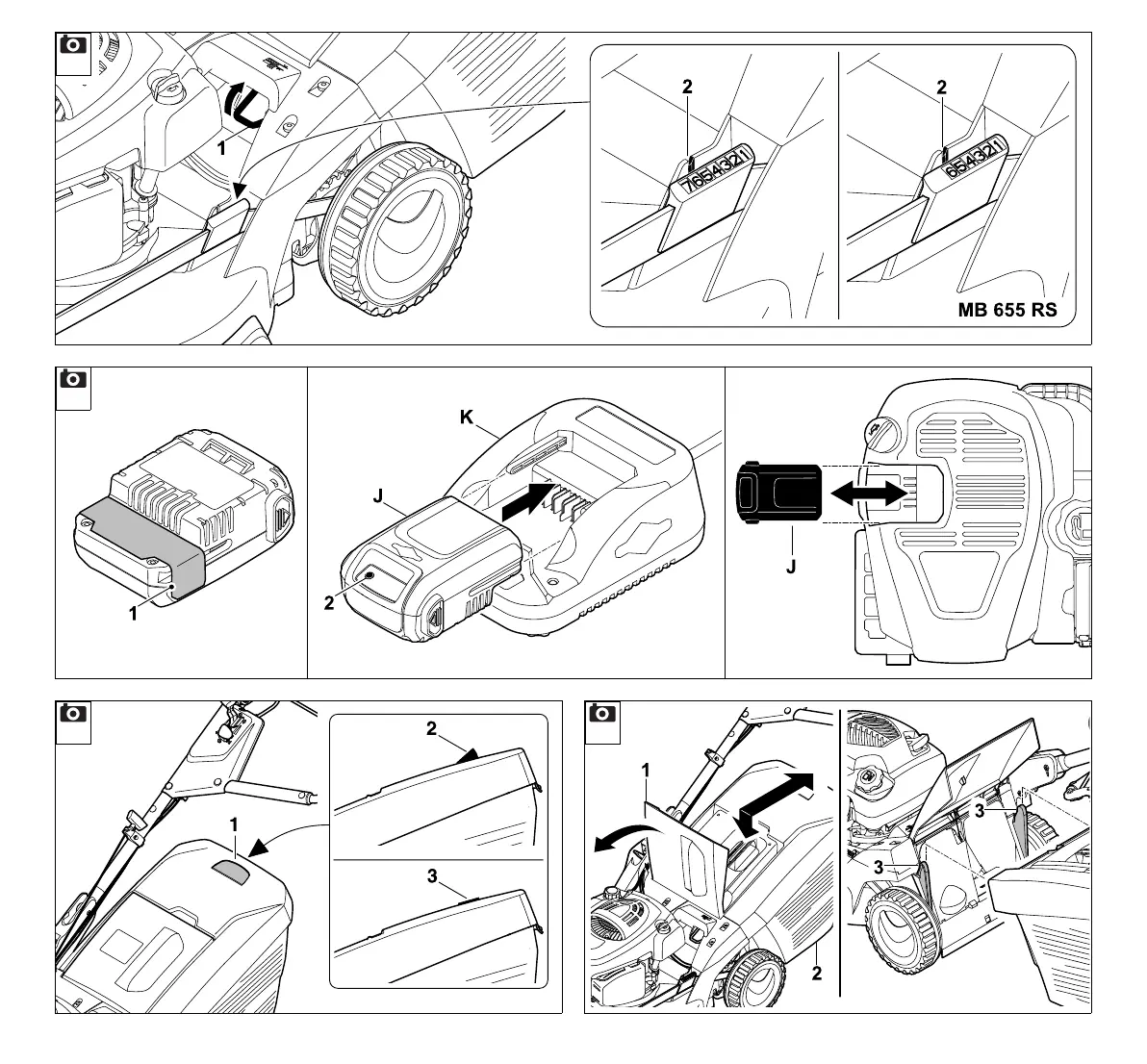 1
2
7654321
2
654321
MB 655 RS

1
K
J
2
J

1
2
3

1
2
3
3