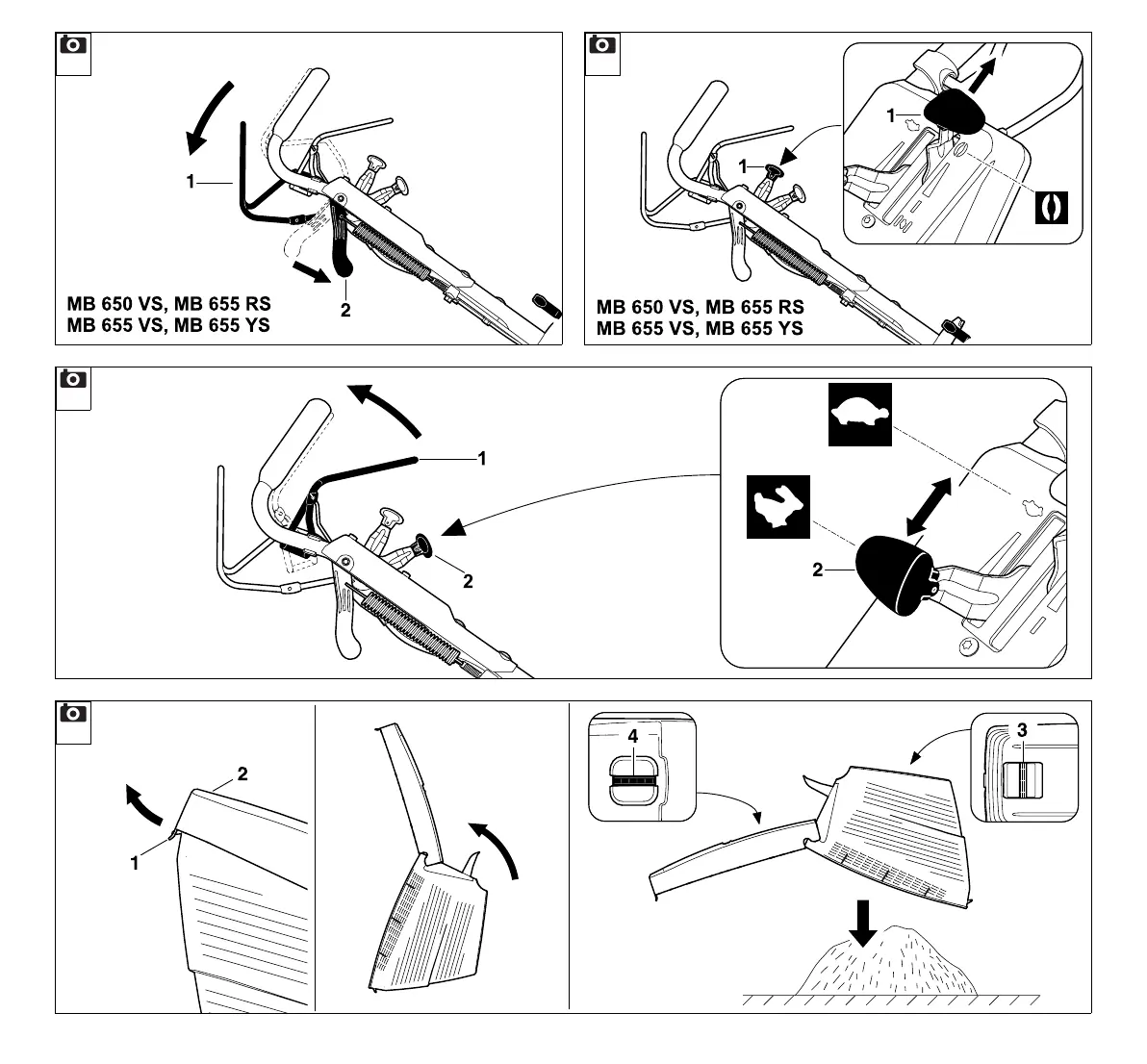 1
2
MB 650 VS, MB 655 RS
MB 655 VS, MB 655 YS

1
1
MB 650 VS, MB 655 RS
MB 655 VS, MB 655 YS

1
2
2

2
1

4
3