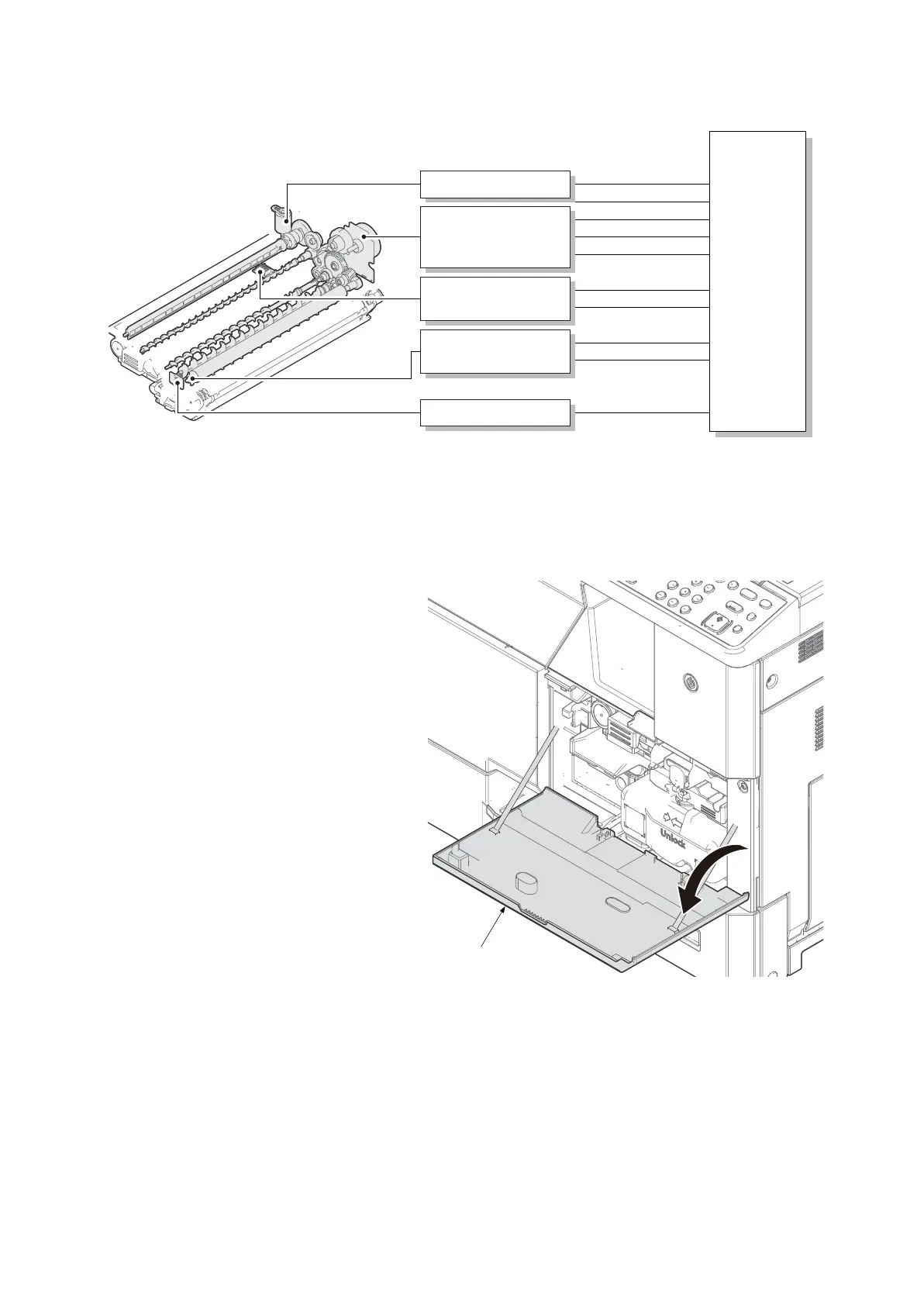 Unlock