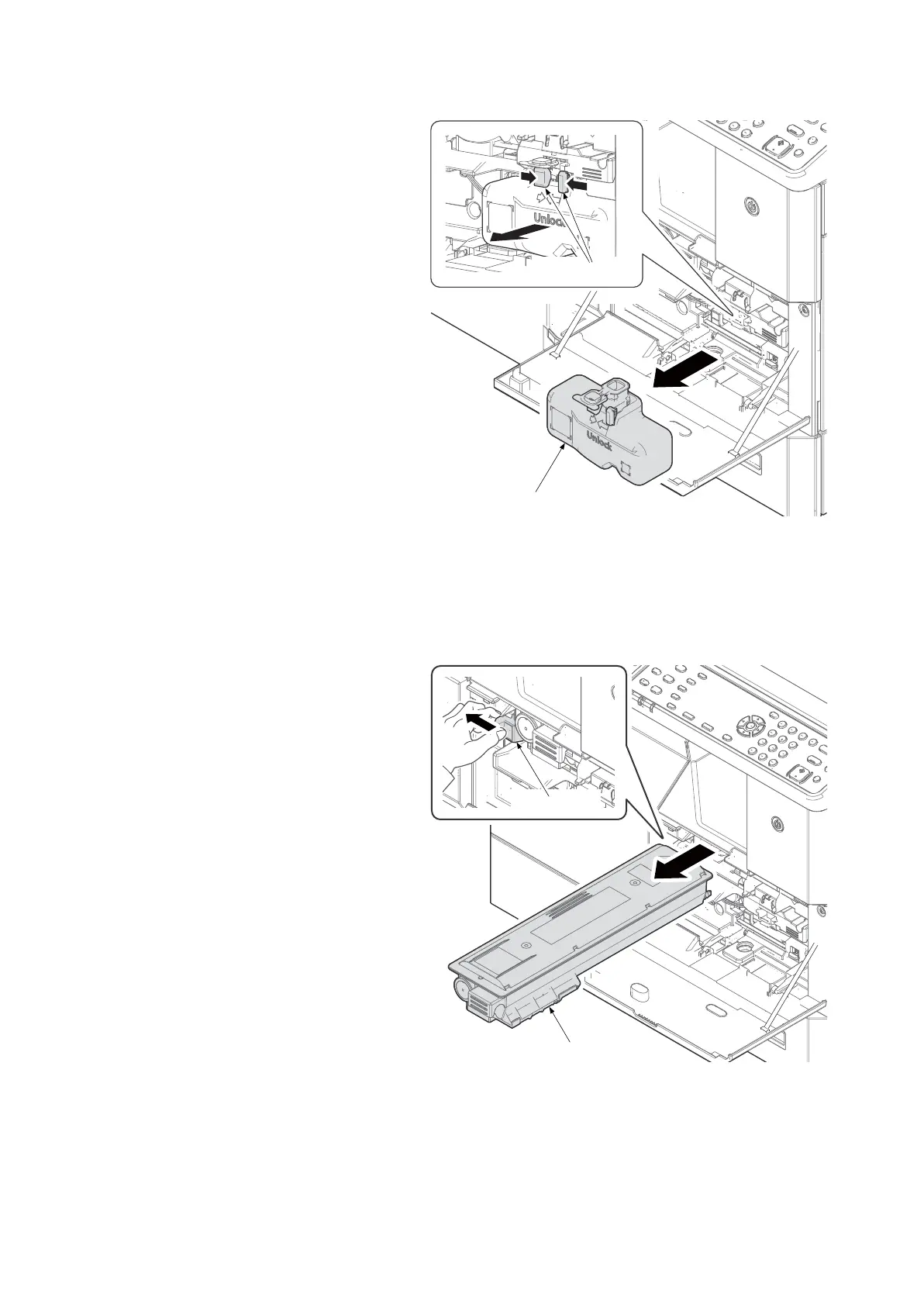 Unlock

Unlock