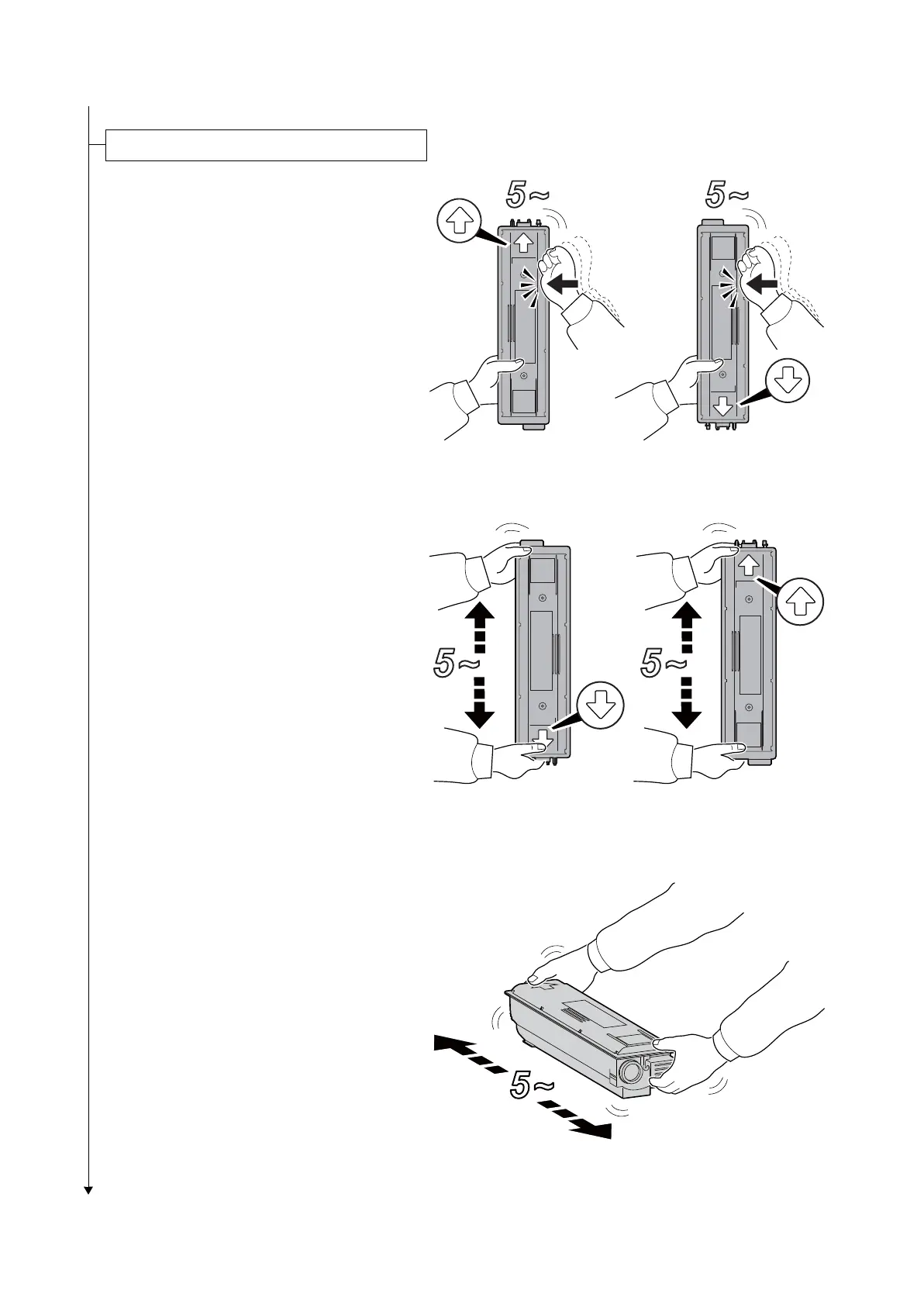 5~

5~

5~

5~

5~