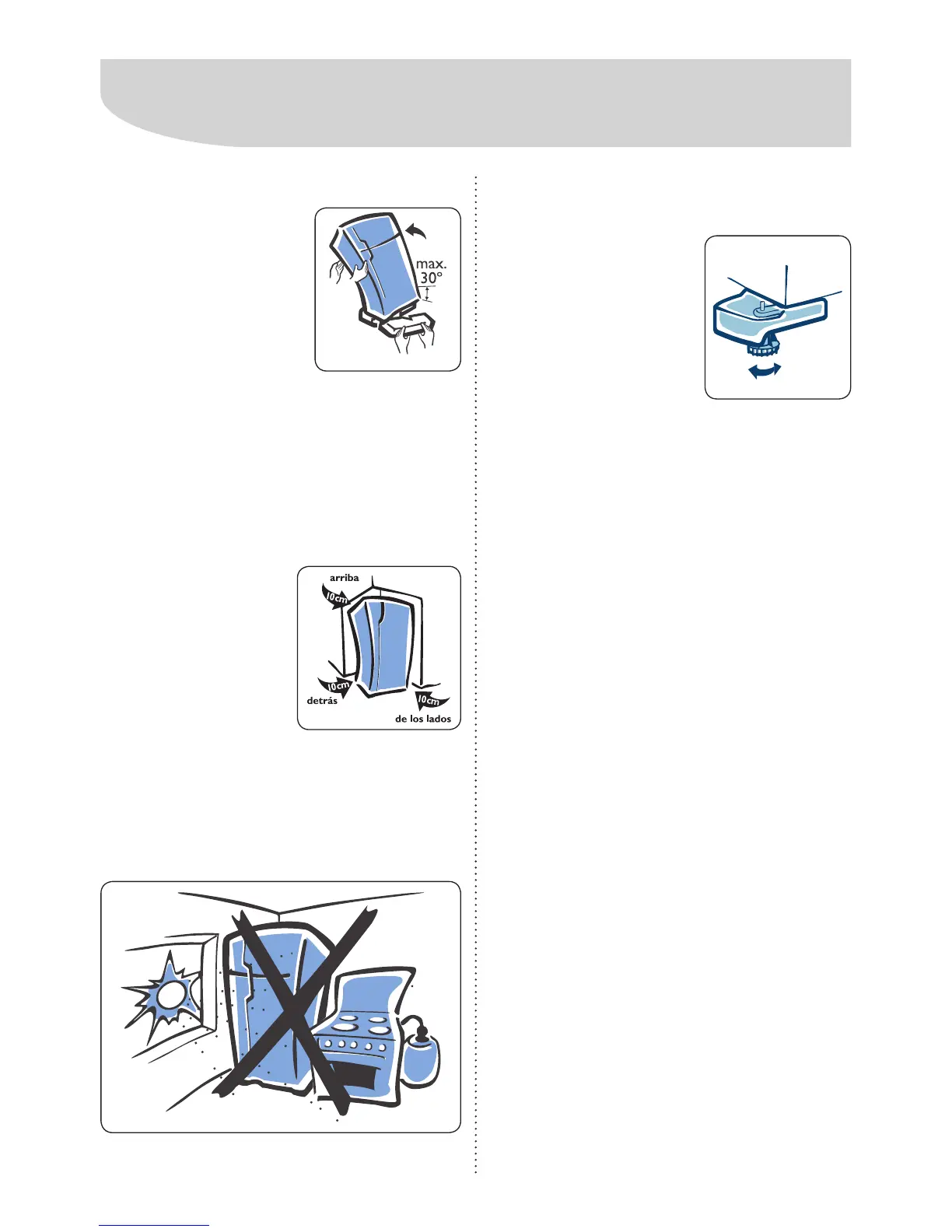 max.
30°

arriba
10cm
10cm
detrás
10cm
de los lados