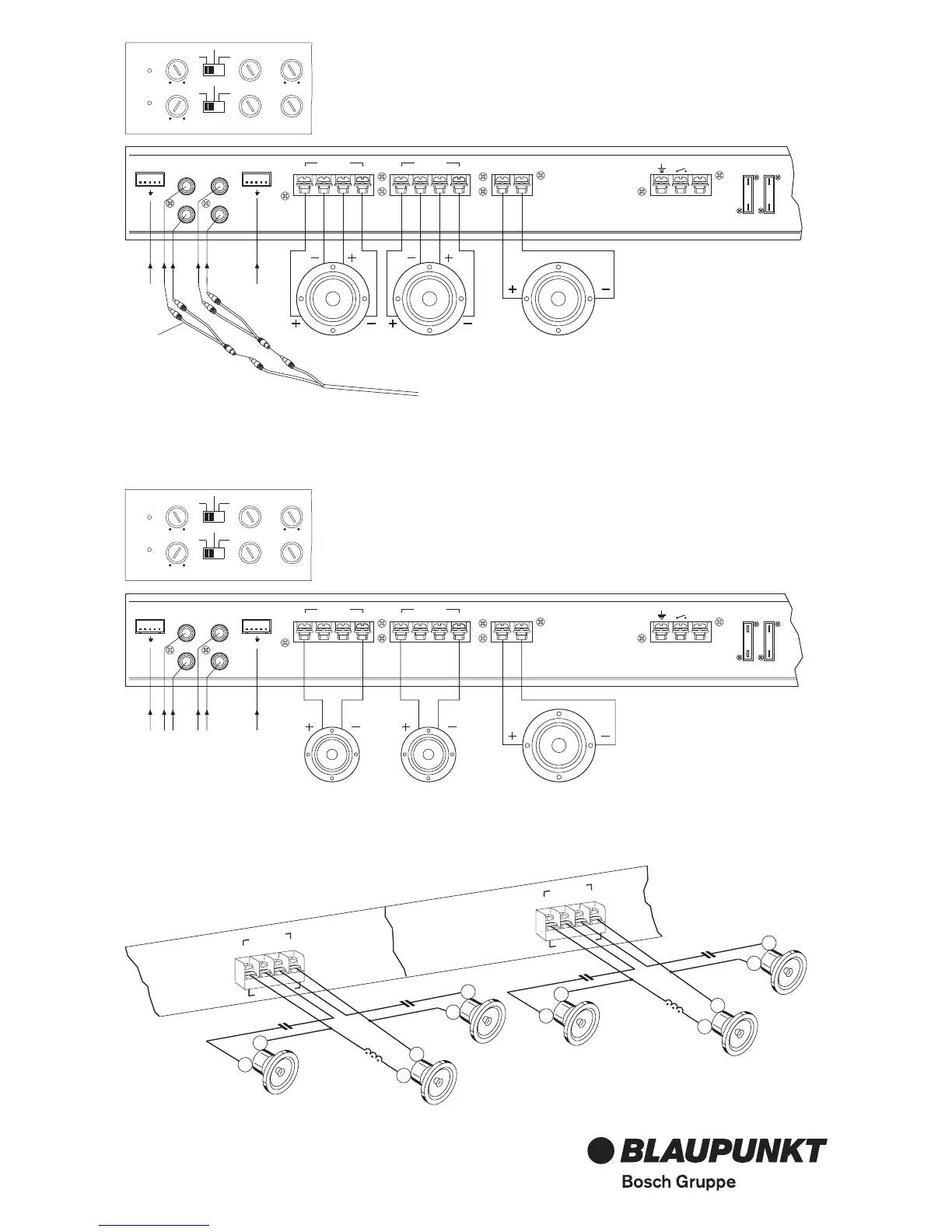 BLAUPUNKT
Bosch Gruppe