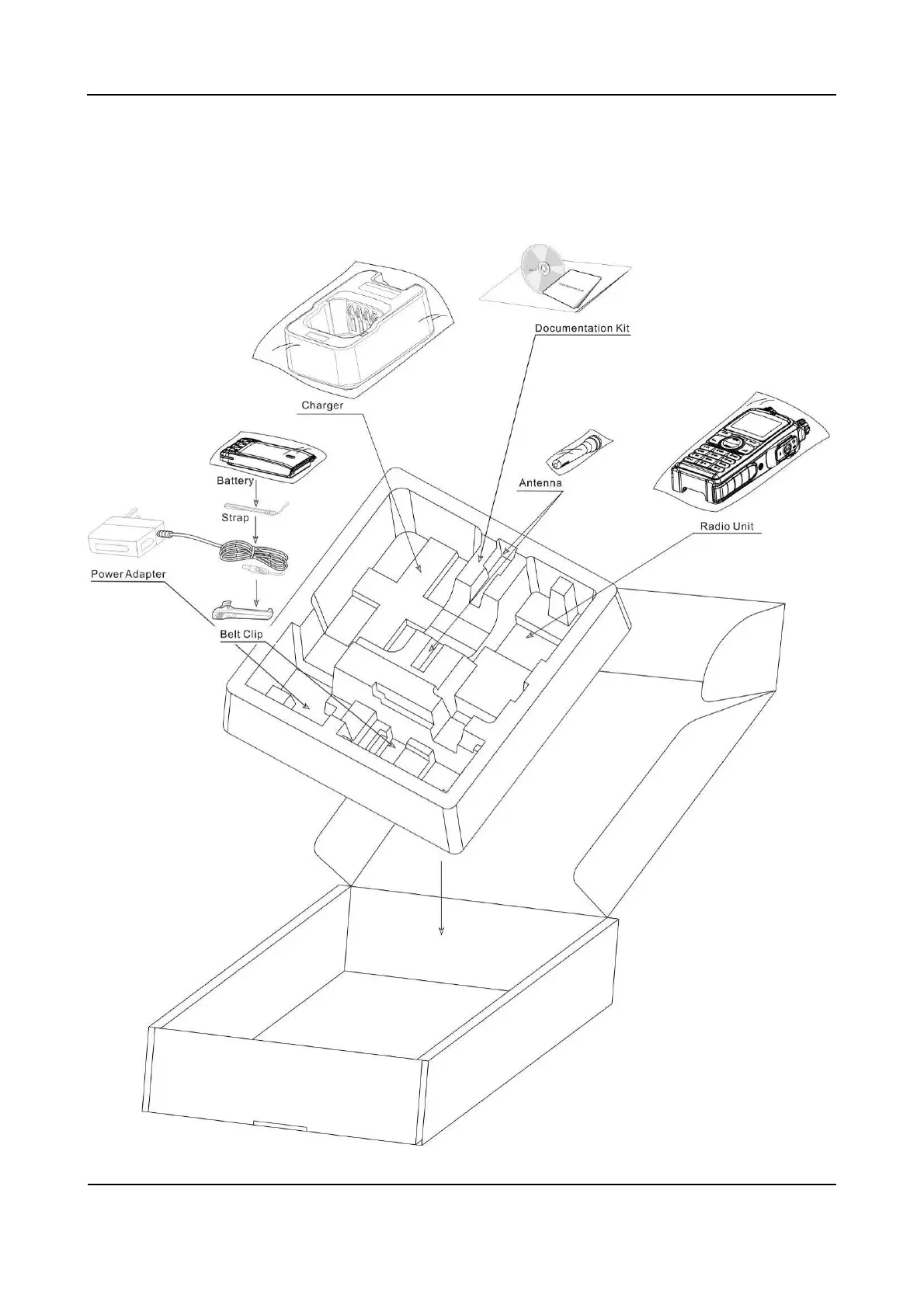 Documentation Kit

Charger

Battery

Strap

Antenna

Radio Unit

Power Adapter

Belt Clip