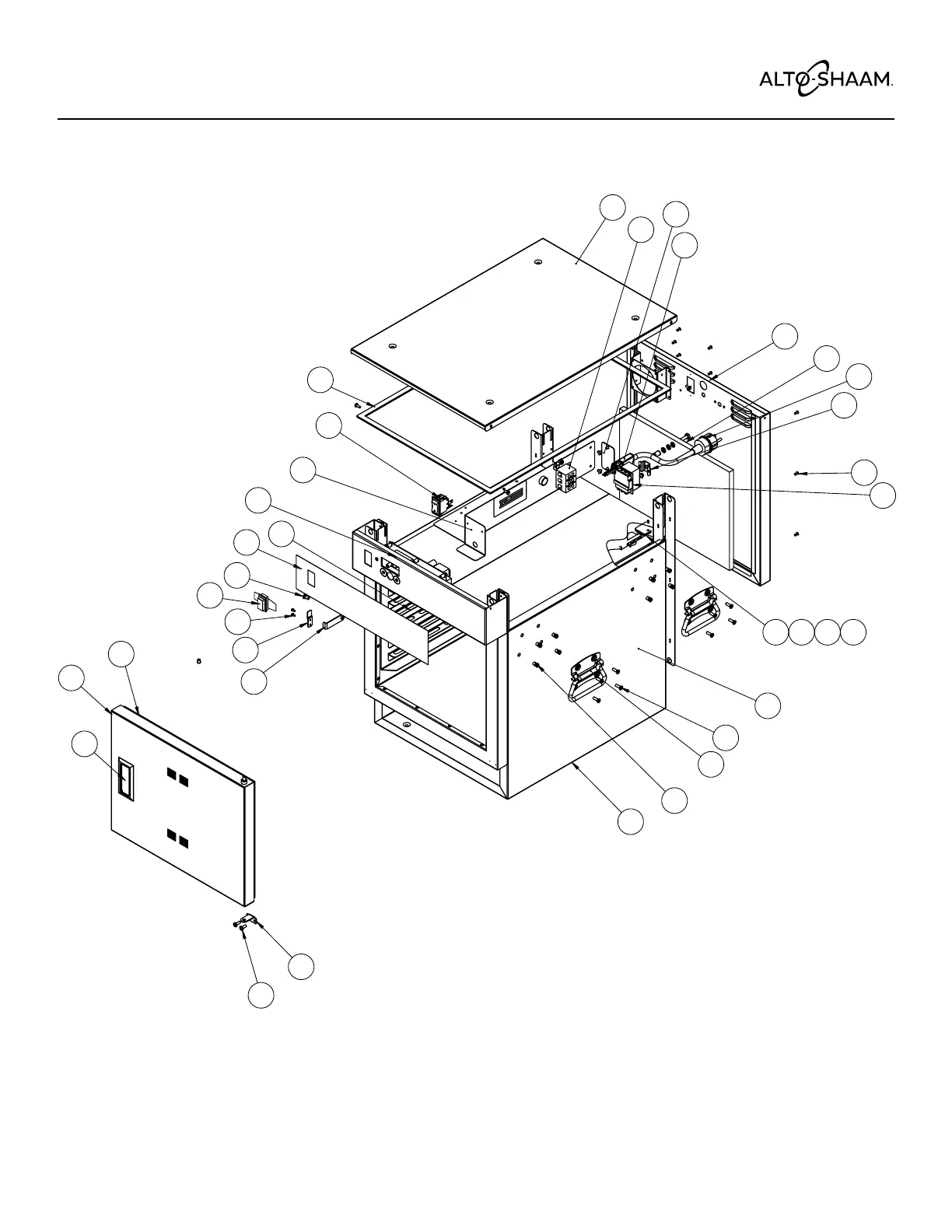 ALTO-SHAAM.