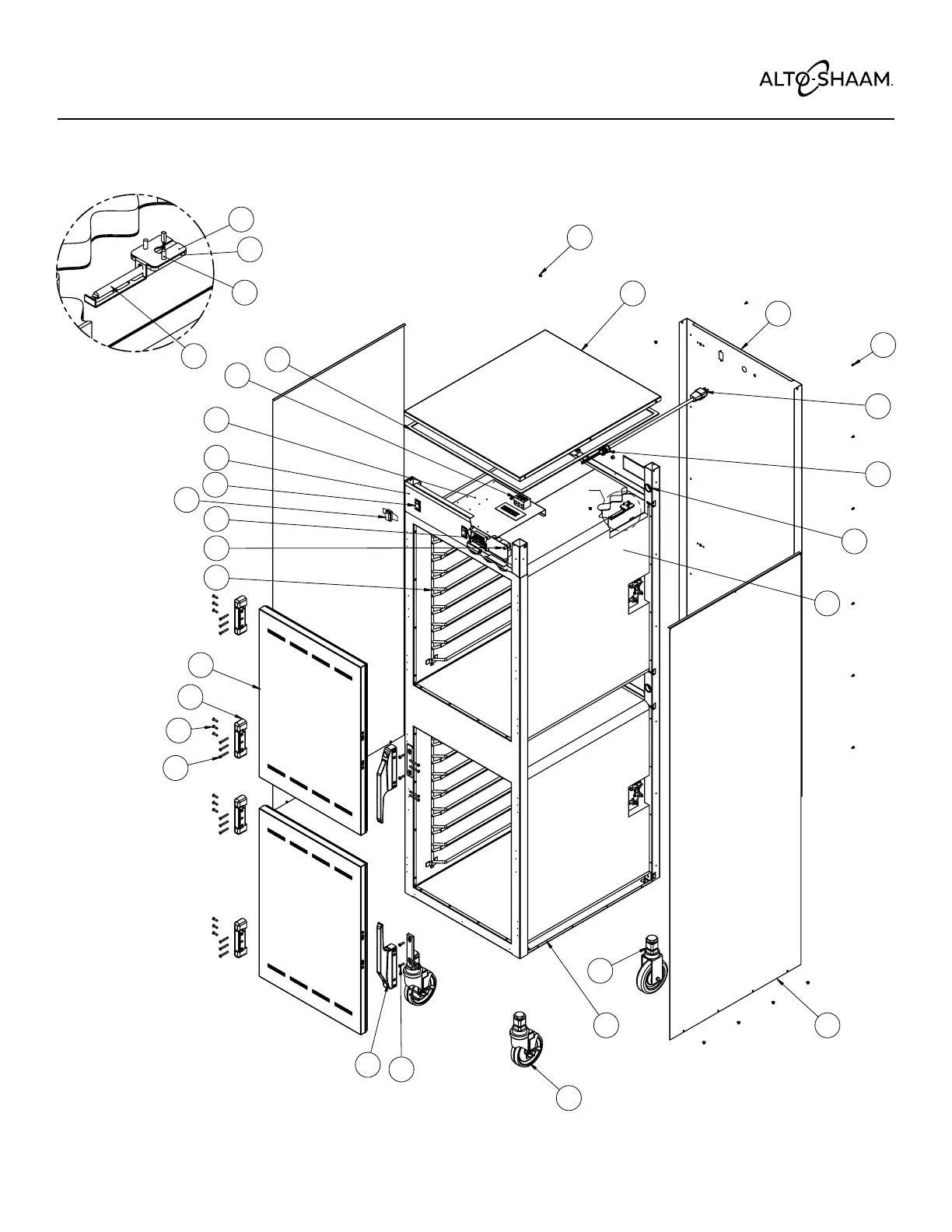 ALTO-SHAAM.