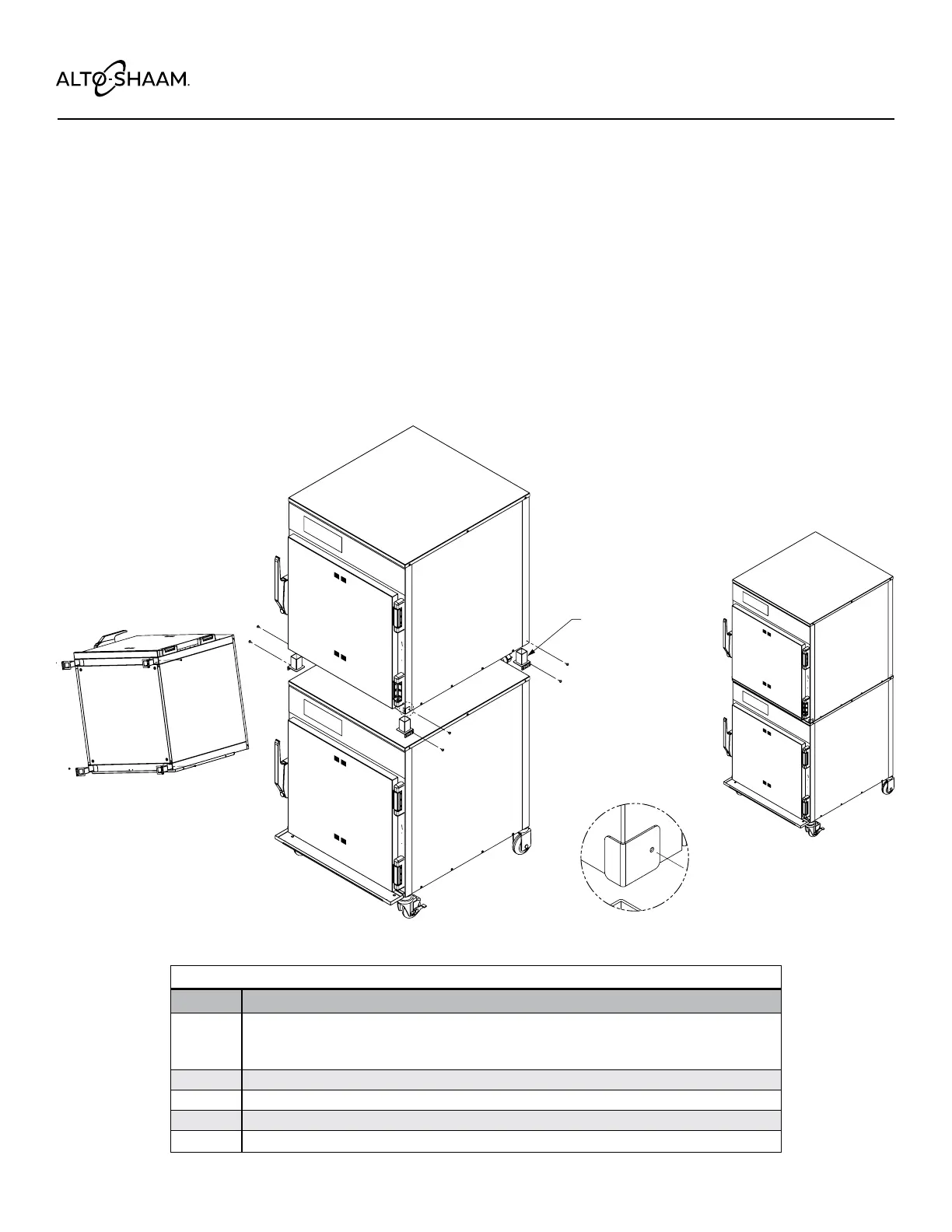 ALTO-SHAAM.