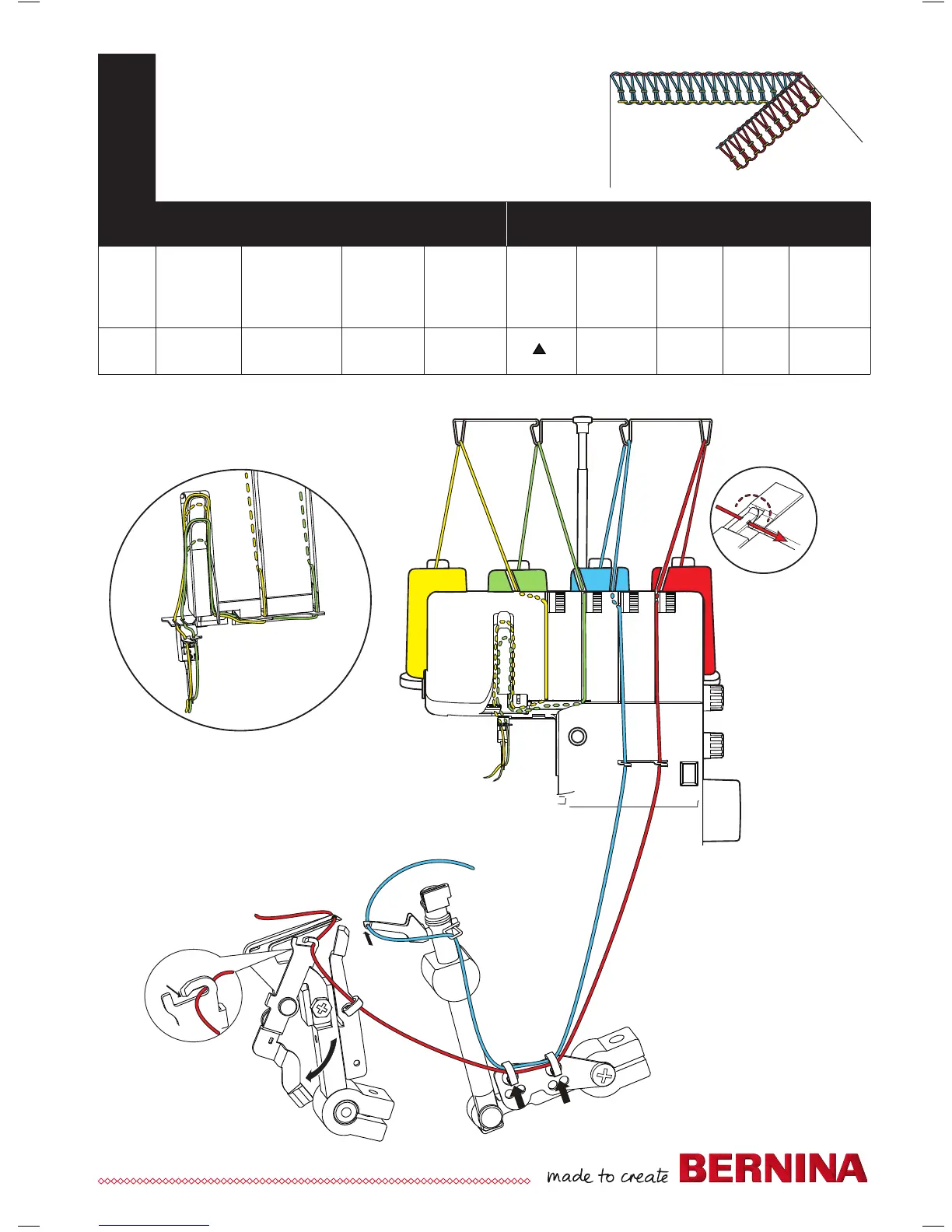 made to create BERNINA