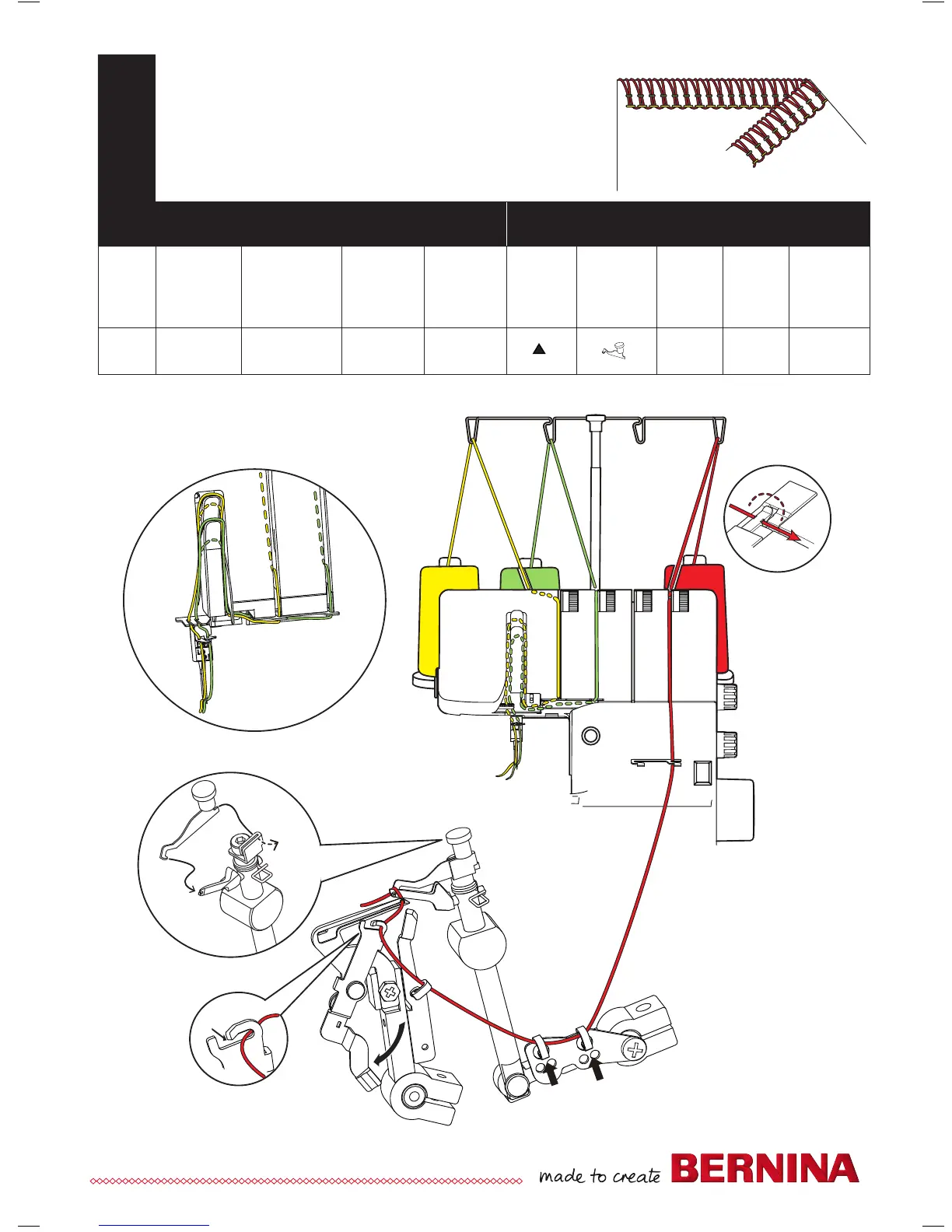 made to create BERNINA