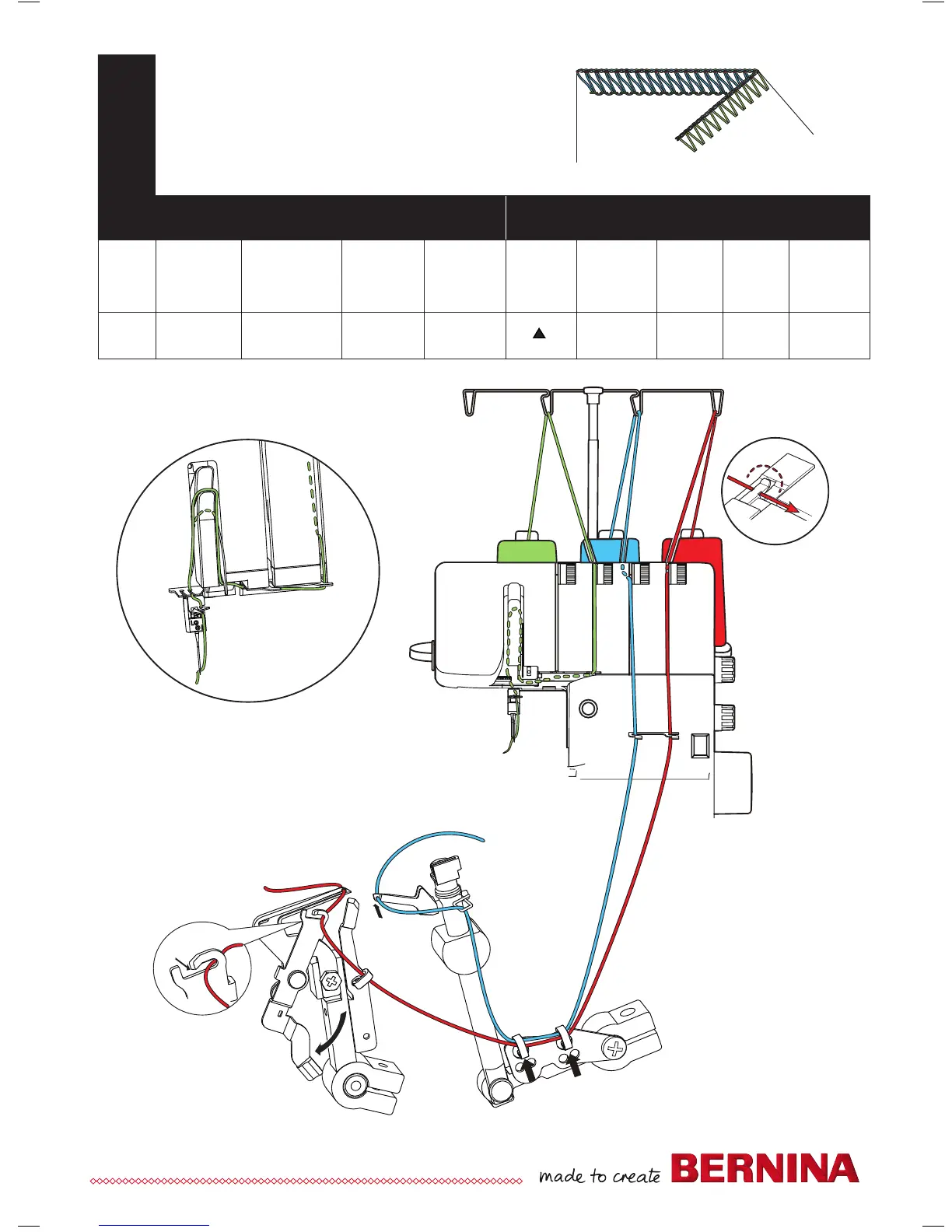 made to create BERNINA