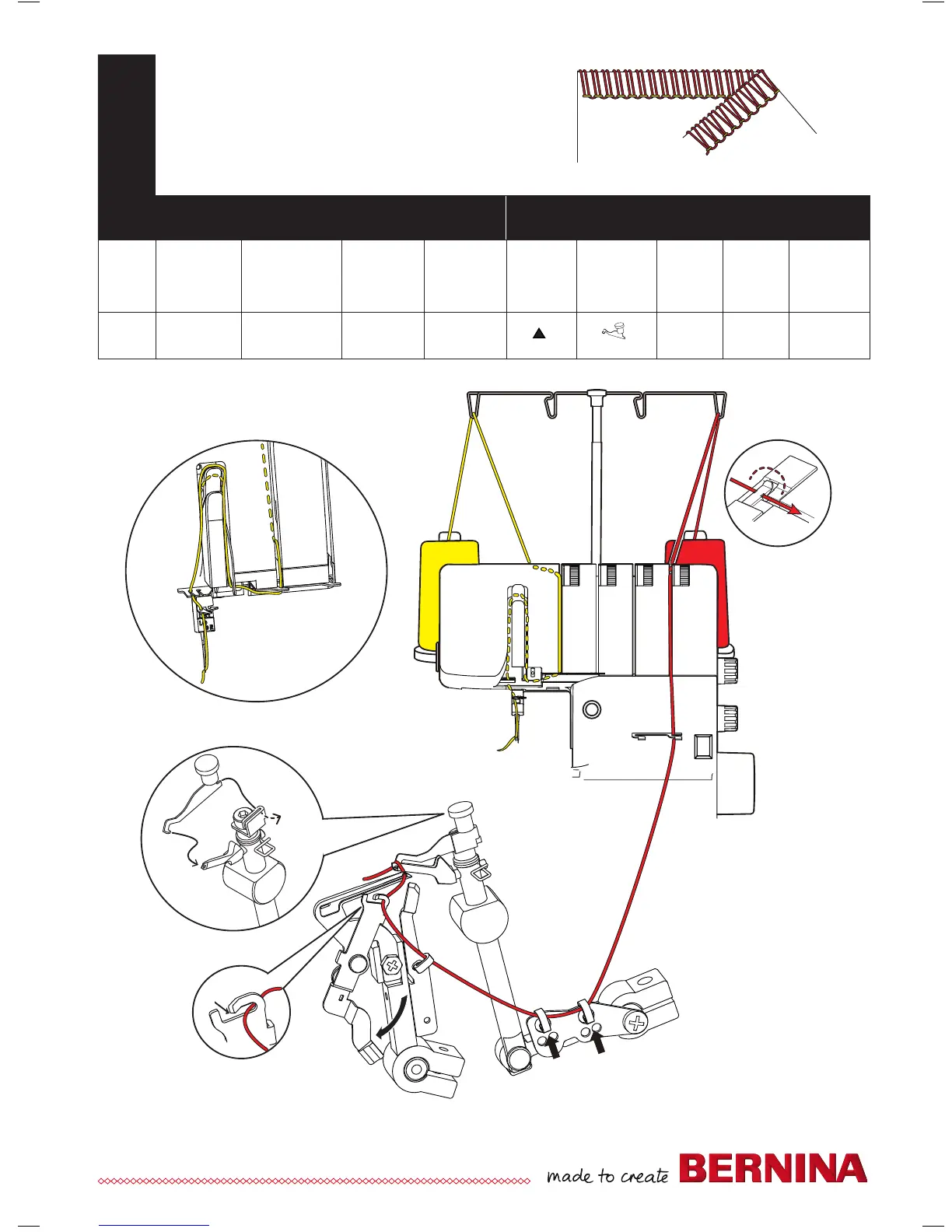 made to create BERNINA