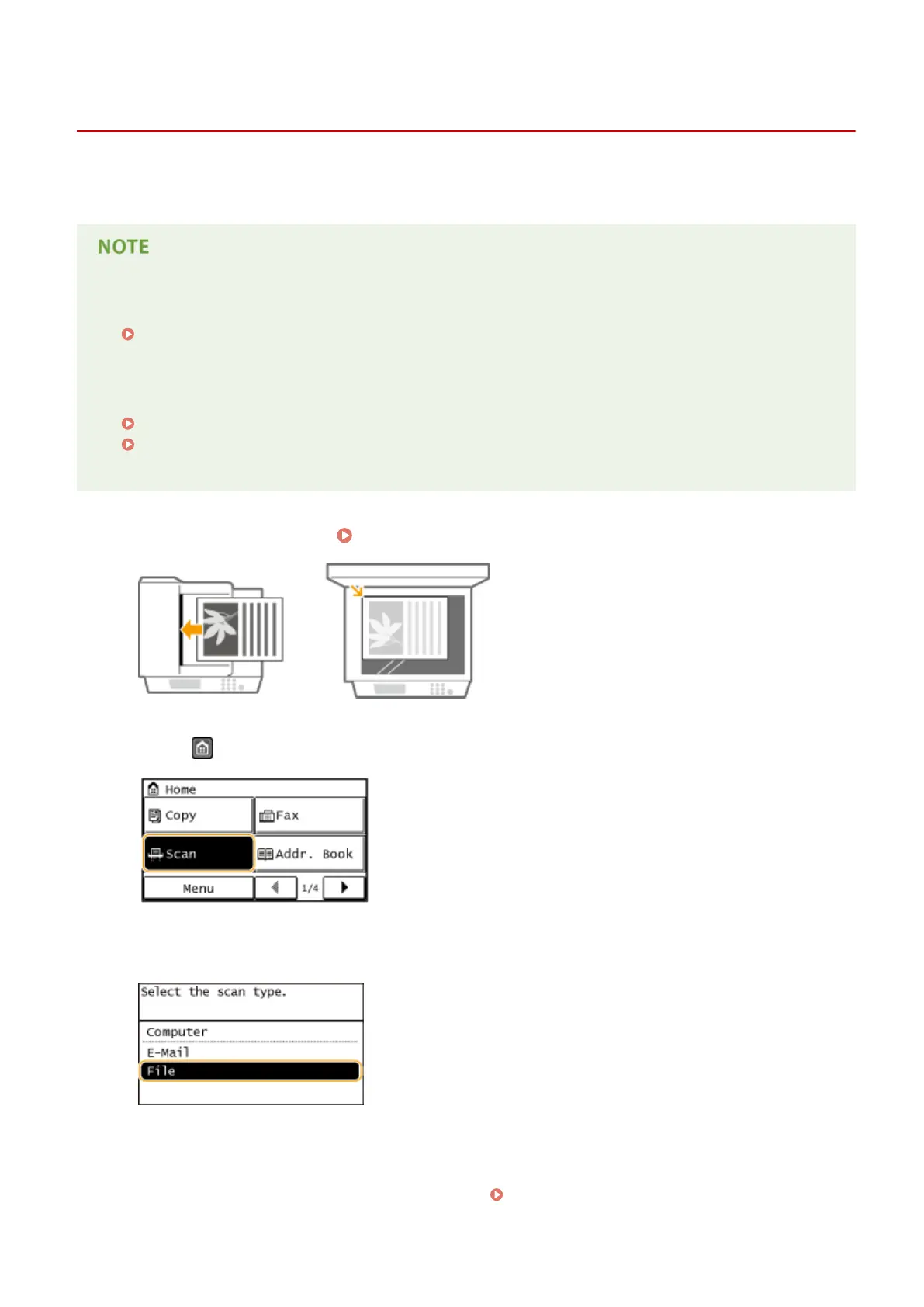 NOTE

Home
Copy
Fax
Scan
Addr. Book
Menu
1/4

Select the scan type.
Computer
E-Mail
File