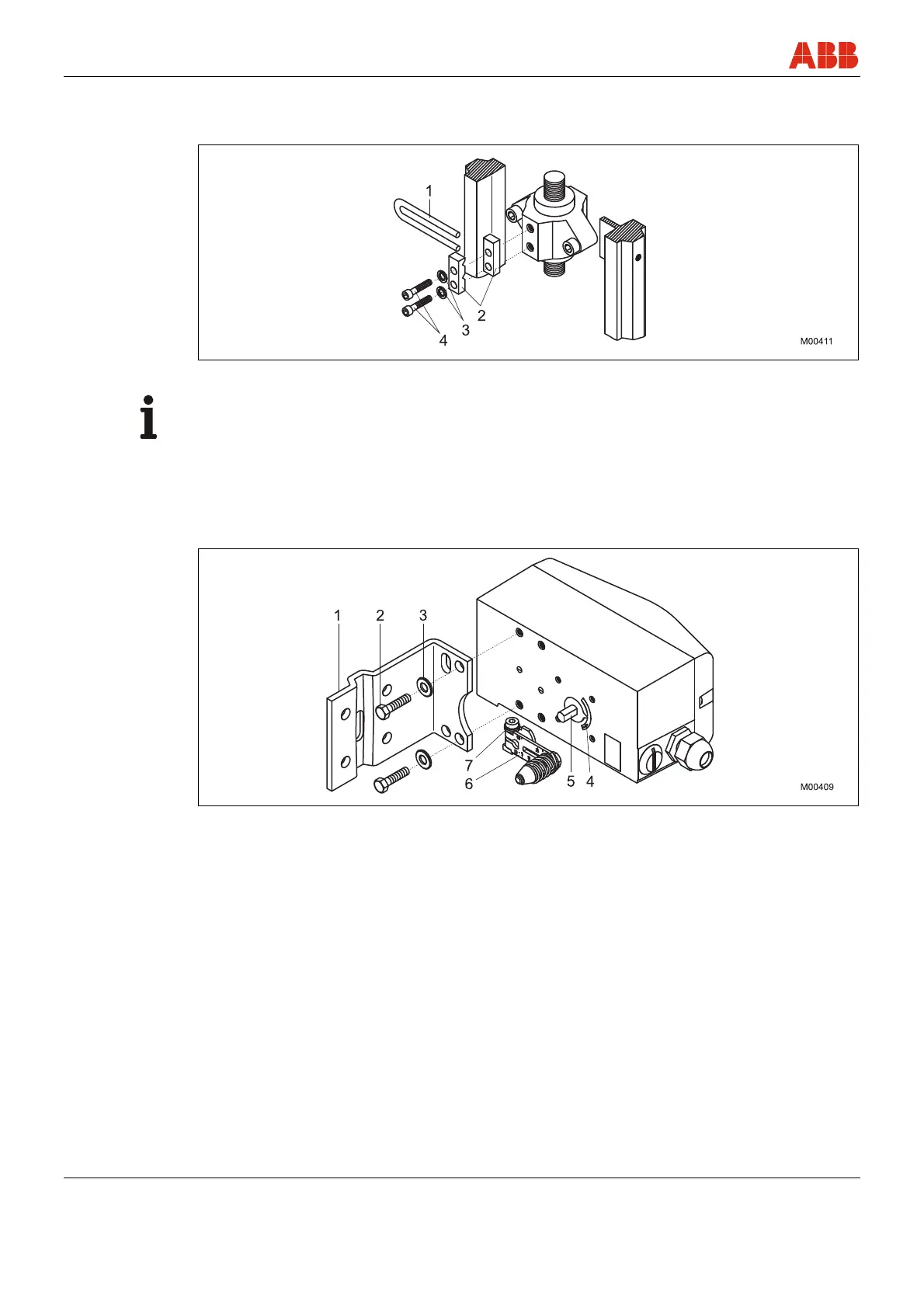 ABB

1
2
3
4
M00411

1 2 3
7
6
5 4
M00409