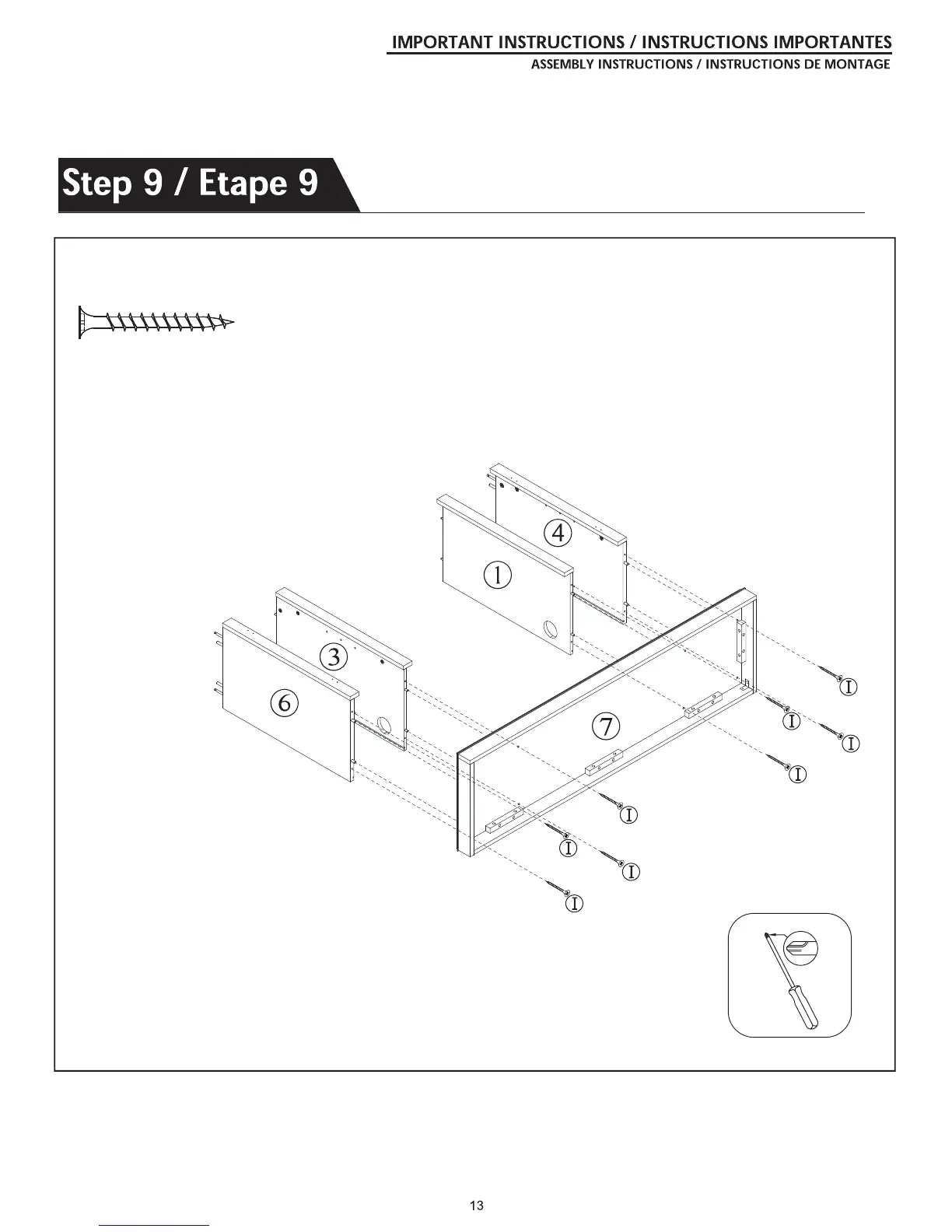 IMPORTANT INSTRUCTIONS / INSTRUCTIONS IMPORTANTES
ASSEMBLY INSTRUCTIONS / INSTRUCTIONS DE MONTAGE

Step 9 / Etape 9

4
1
3
6
7
I
I
I
I
I
I
I
I

13