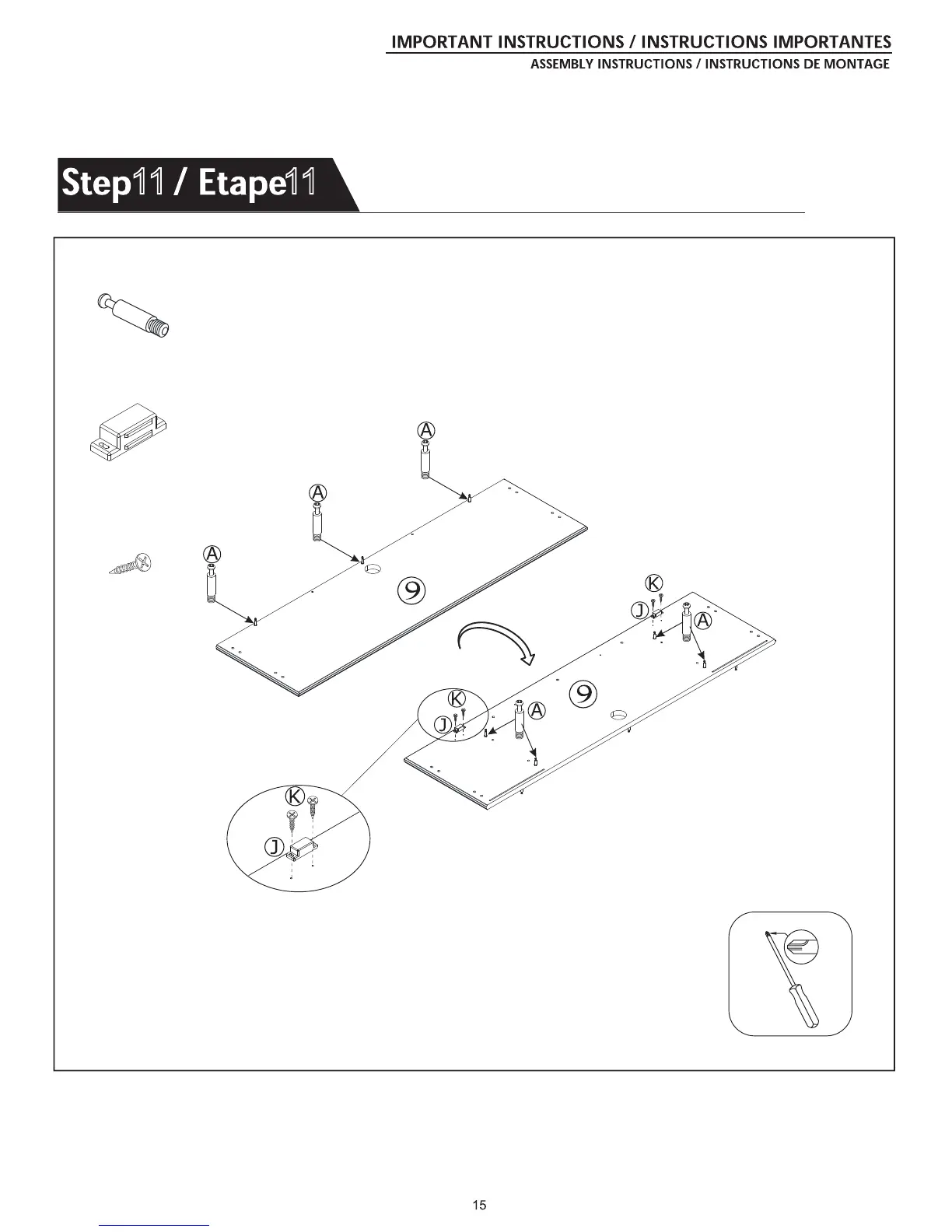 IMPORTANT INSTRUCTIONS / INSTRUCTIONS IMPORTANTES
ASSEMBLY INSTRUCTIONS / INSTRUCTIONS DE MONTAGE

Step11 / Etape11

A
A
A
9
K
J
A
K
J
A
9
K
J

15