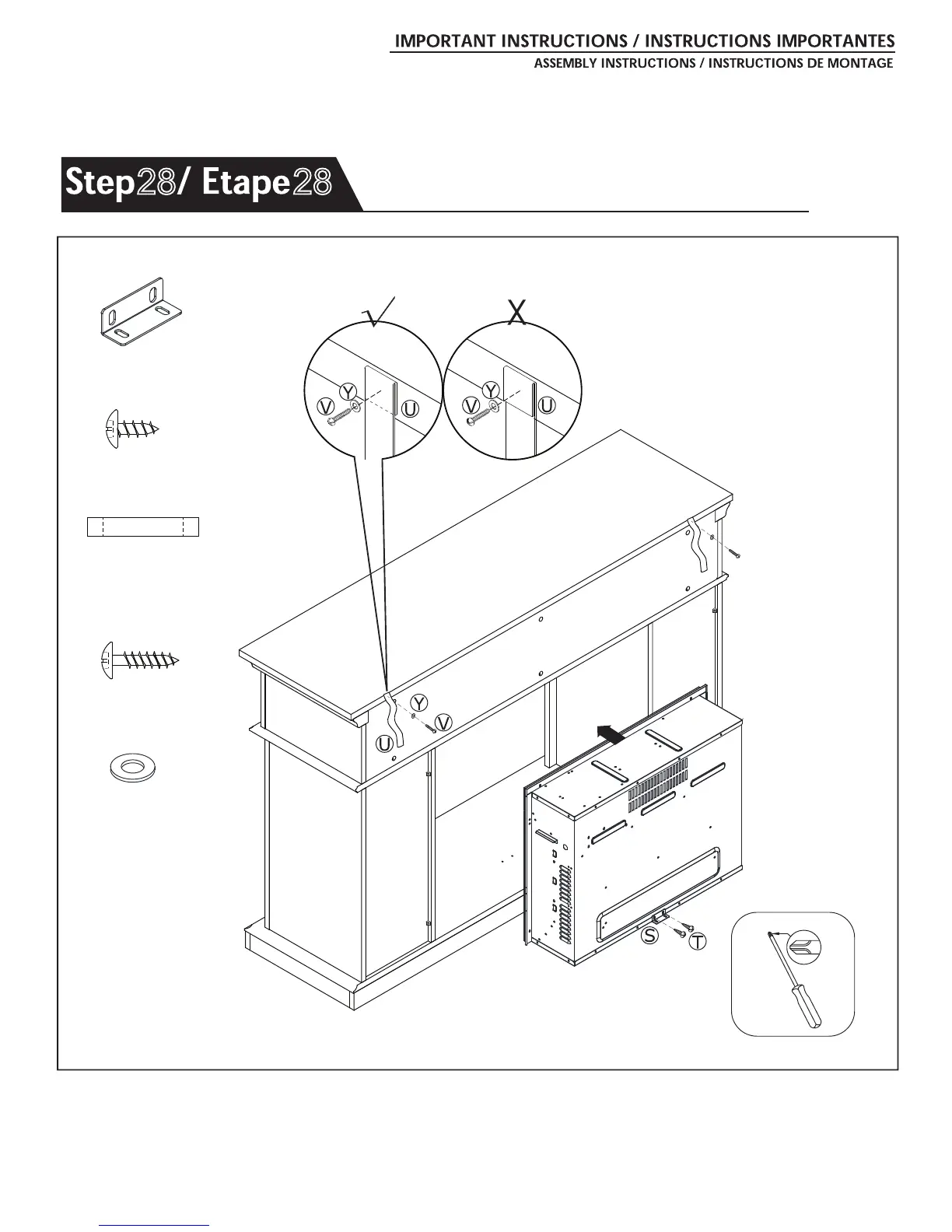 IMPORTANT INSTRUCTIONS / INSTRUCTIONS IMPORTANTES
ASSEMBLY INSTRUCTIONS / INSTRUCTIONS DE MONTAGE

Step28/ Etape28

√

X

V Y U

V Y U

Y V U

S T