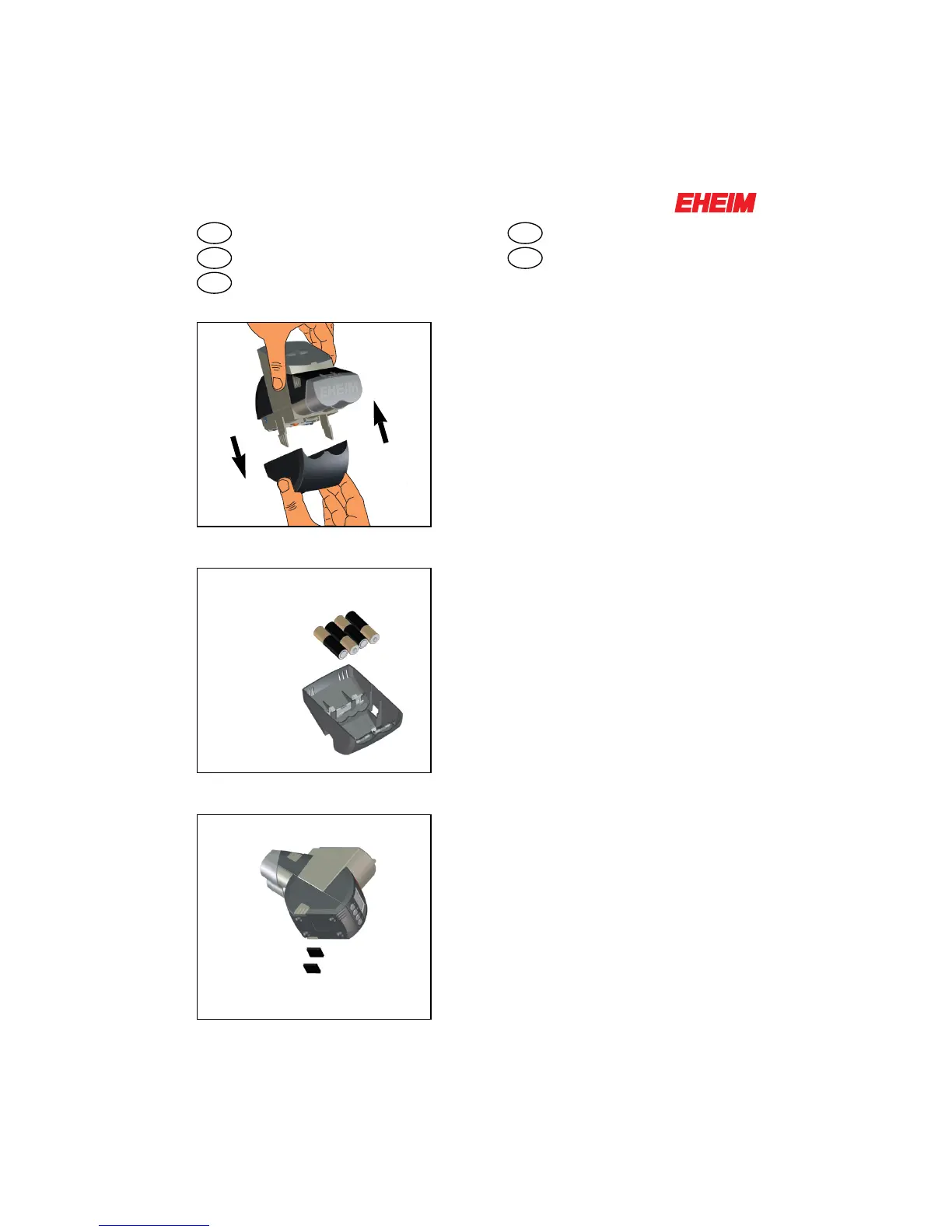 EHEIM

EHEIM