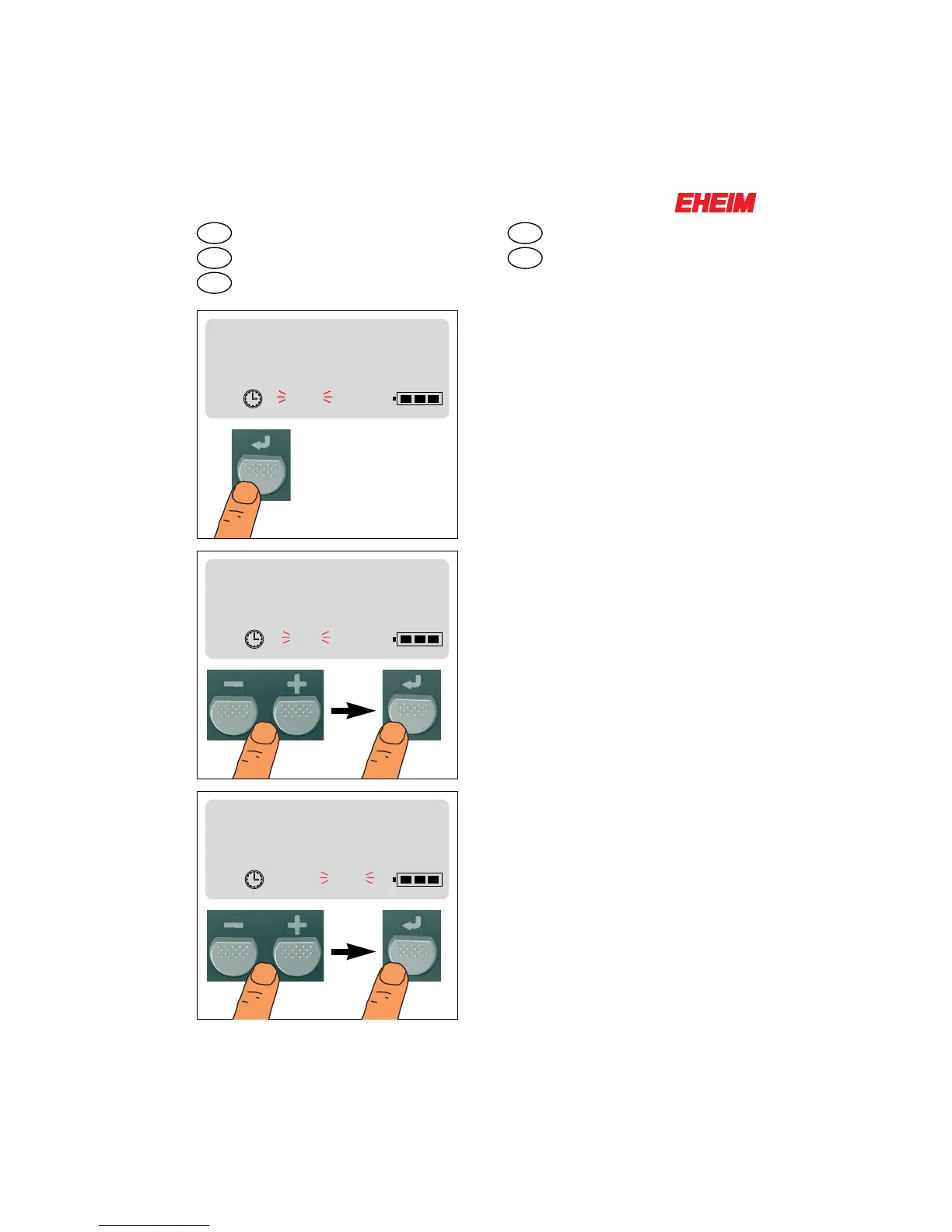 EHEIM