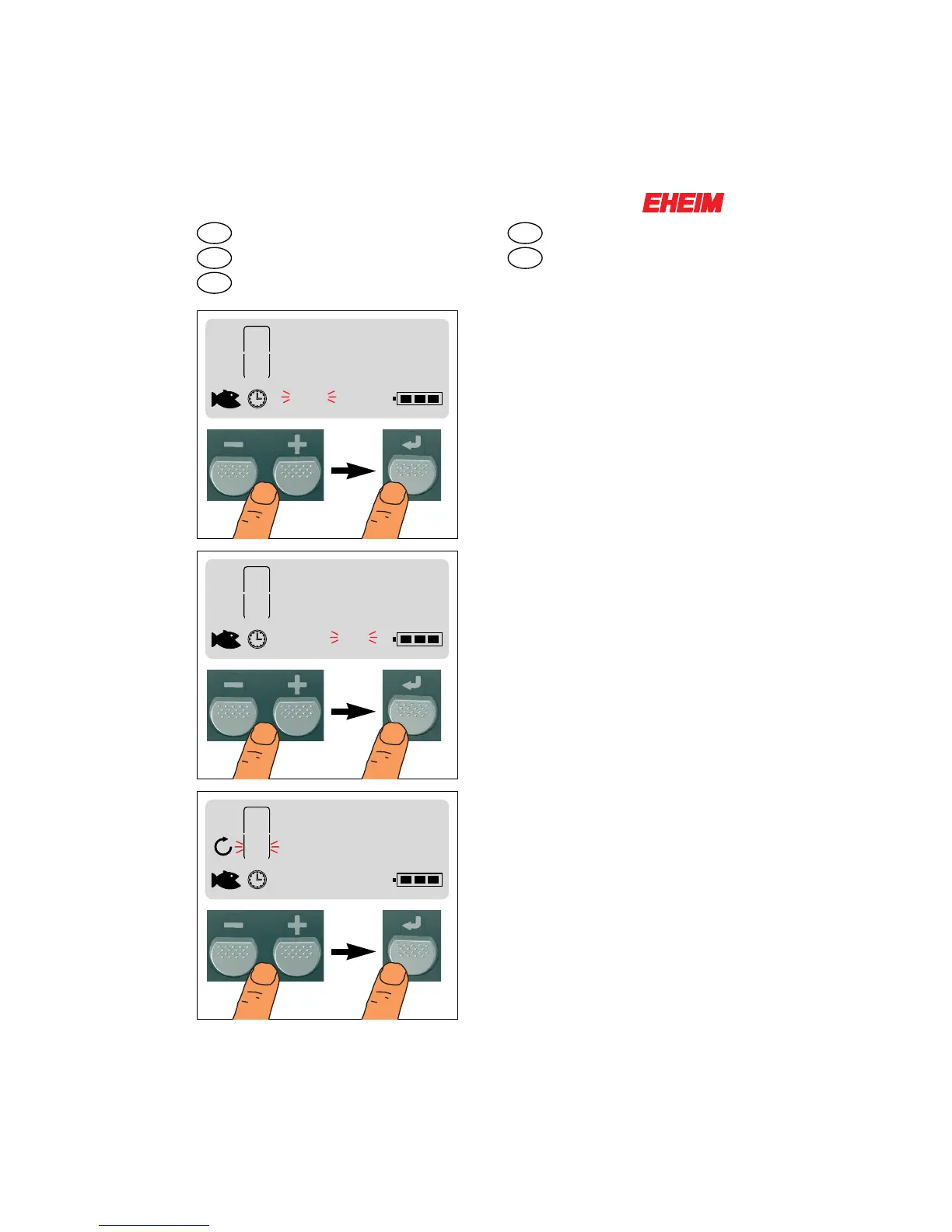 EHEIM