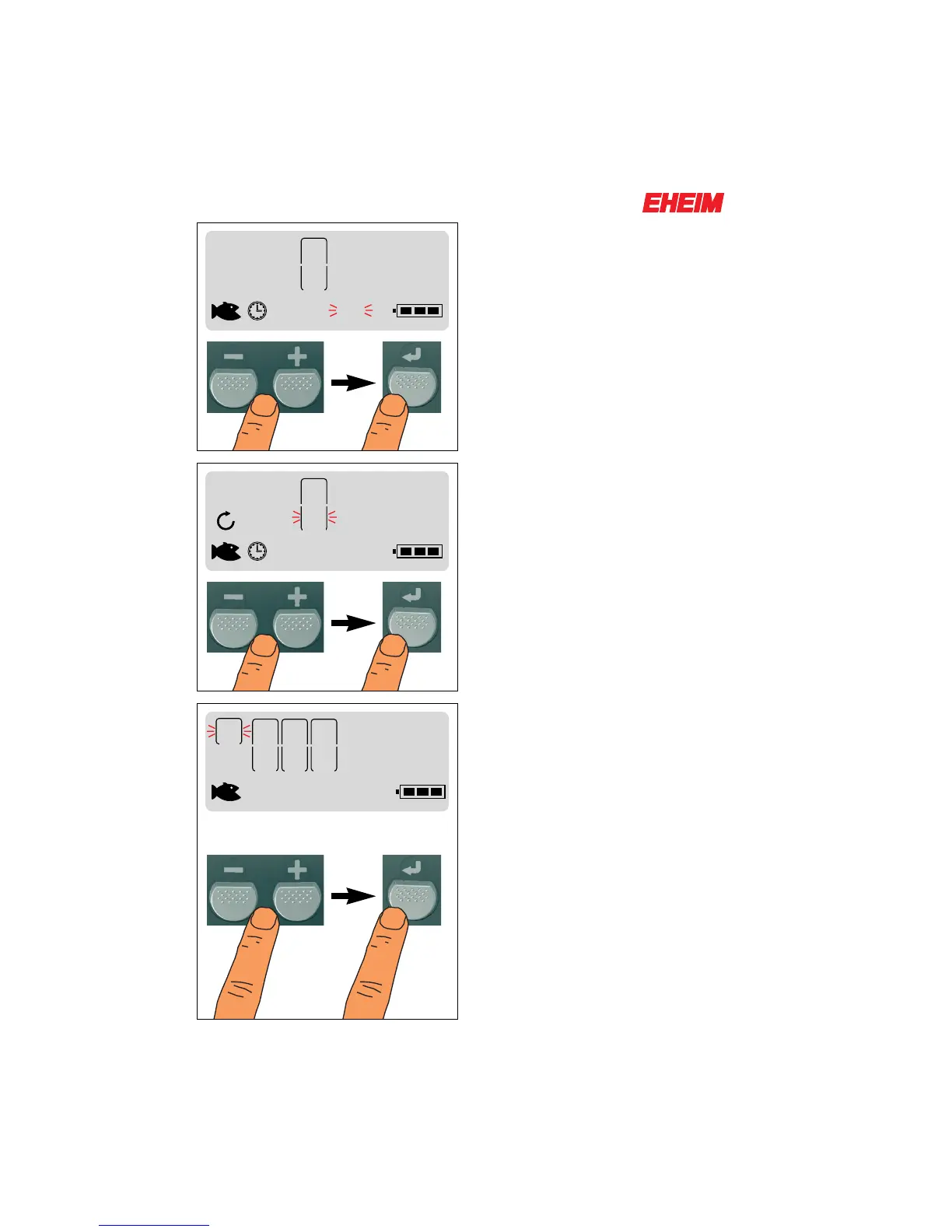 EHEIM