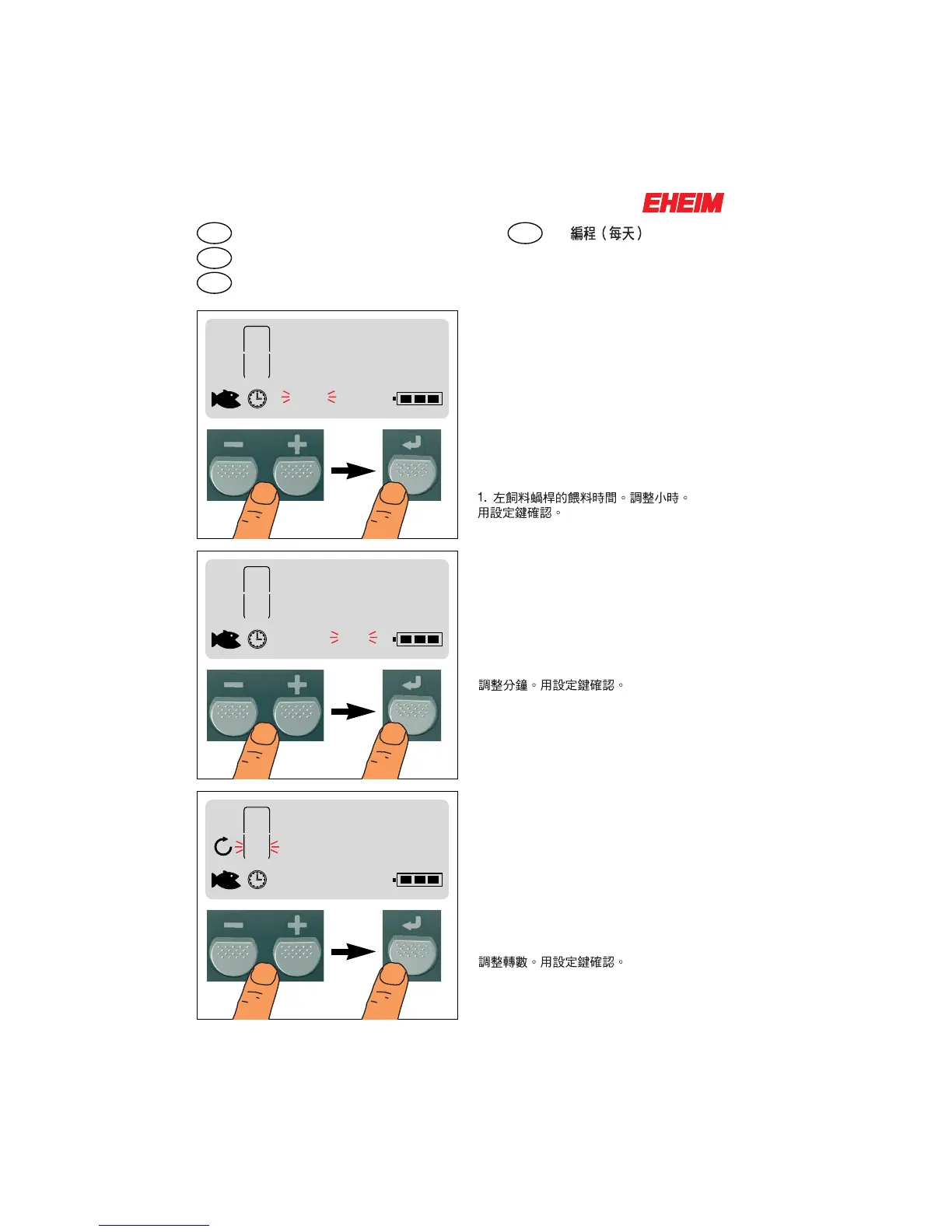 EHEIM

編程（每天）

1. 左飼料蝸桿的餵料時間。調整小時。用設定鍵確認。

調整分鐘。用設定鍵確認。

調整轉數。用設定鍵確認。