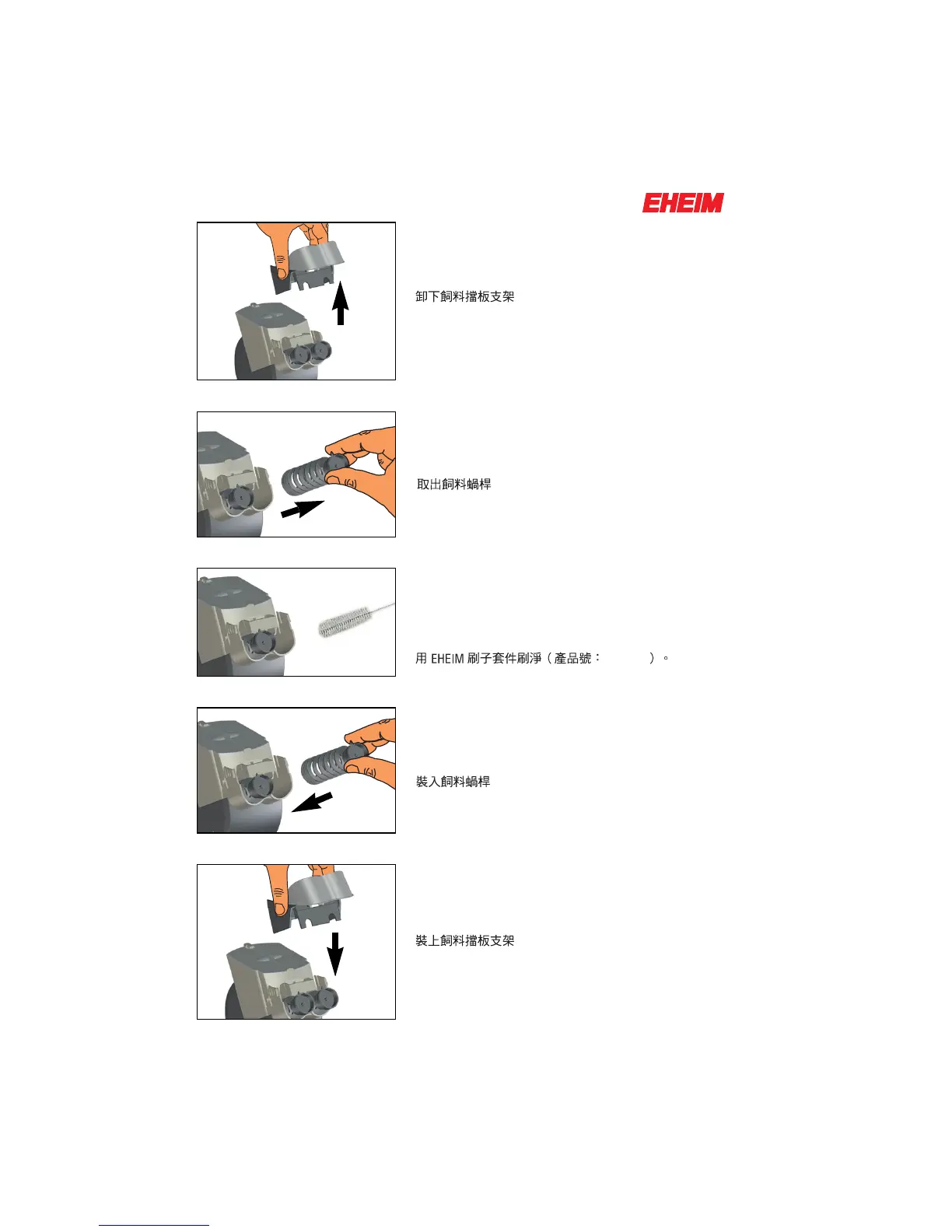 EHEIM

卸下飼料擋板支架

取出飼料蝸桿

用 EHEIM 刷子套件刷淨（產品號：　　　）。

裝入飼料蝸桿

裝上飼料擋板支架