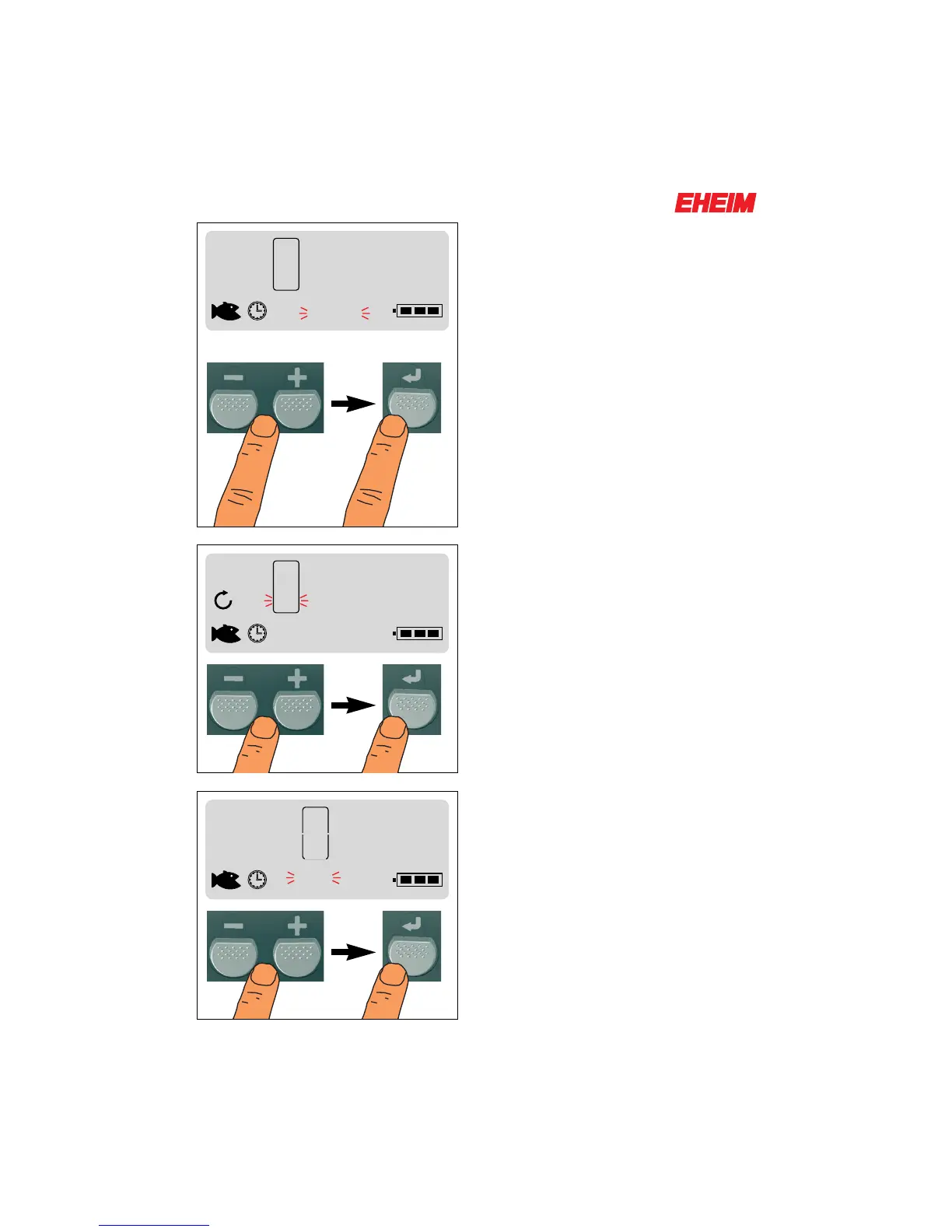 EHEIM