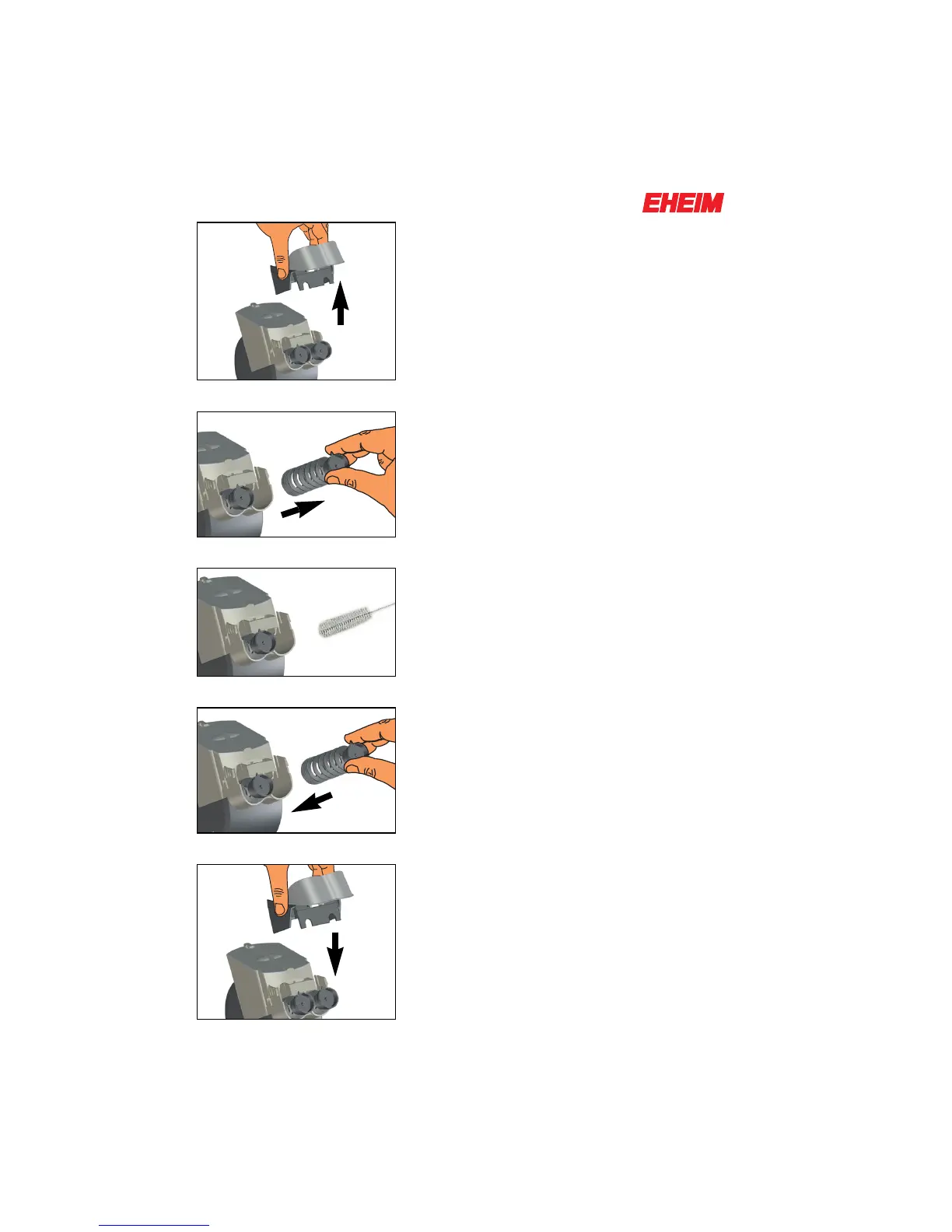 EHEIM