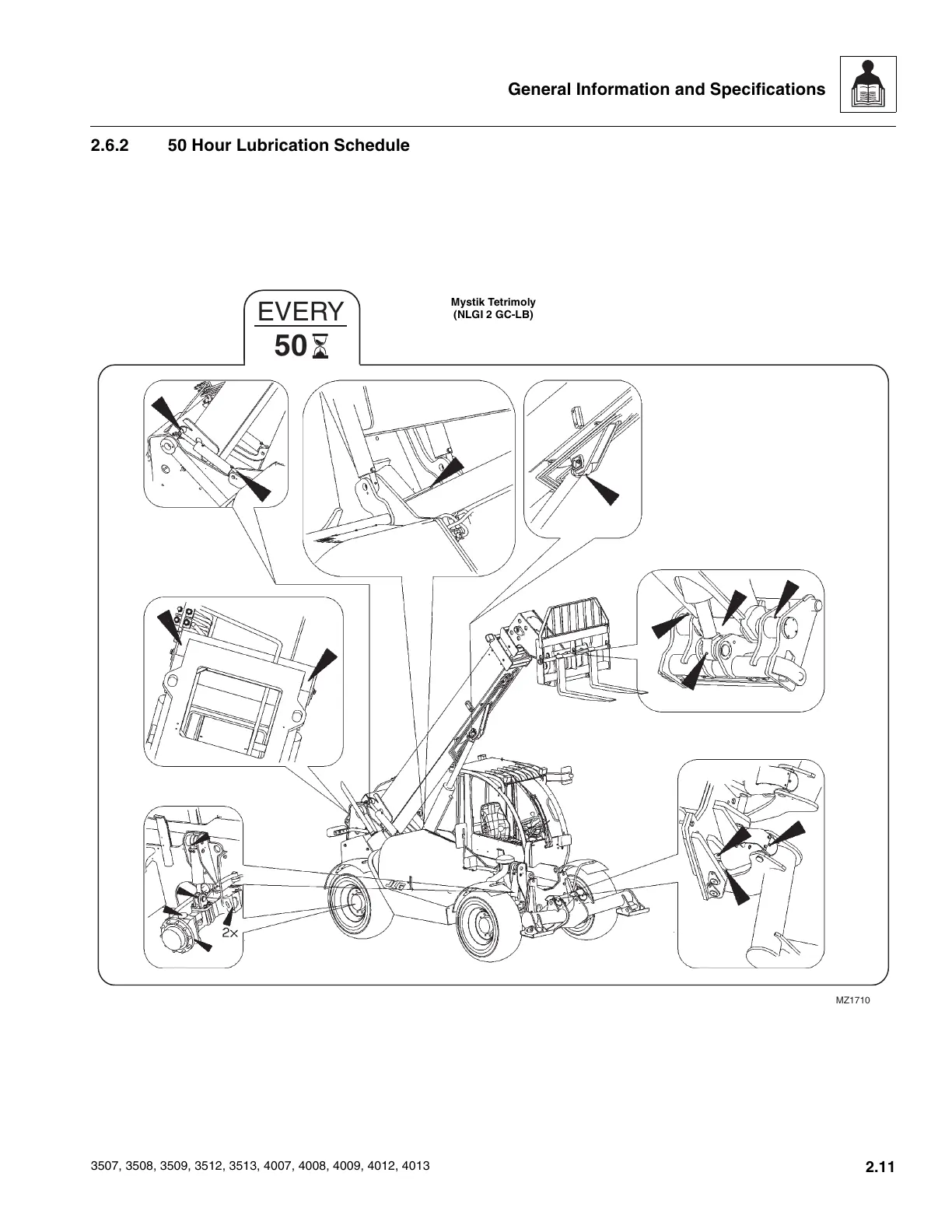 General Information and Specifications

2.6.2 50 Hour Lubrication Schedule

EVERY

50

Mystik Tetrimoly
(NLGI 2 GC-LB)

2x

JLG

MZ1710

3507, 3508, 3509, 3512, 3513, 4007, 4008, 4009, 4012, 4013

2.11