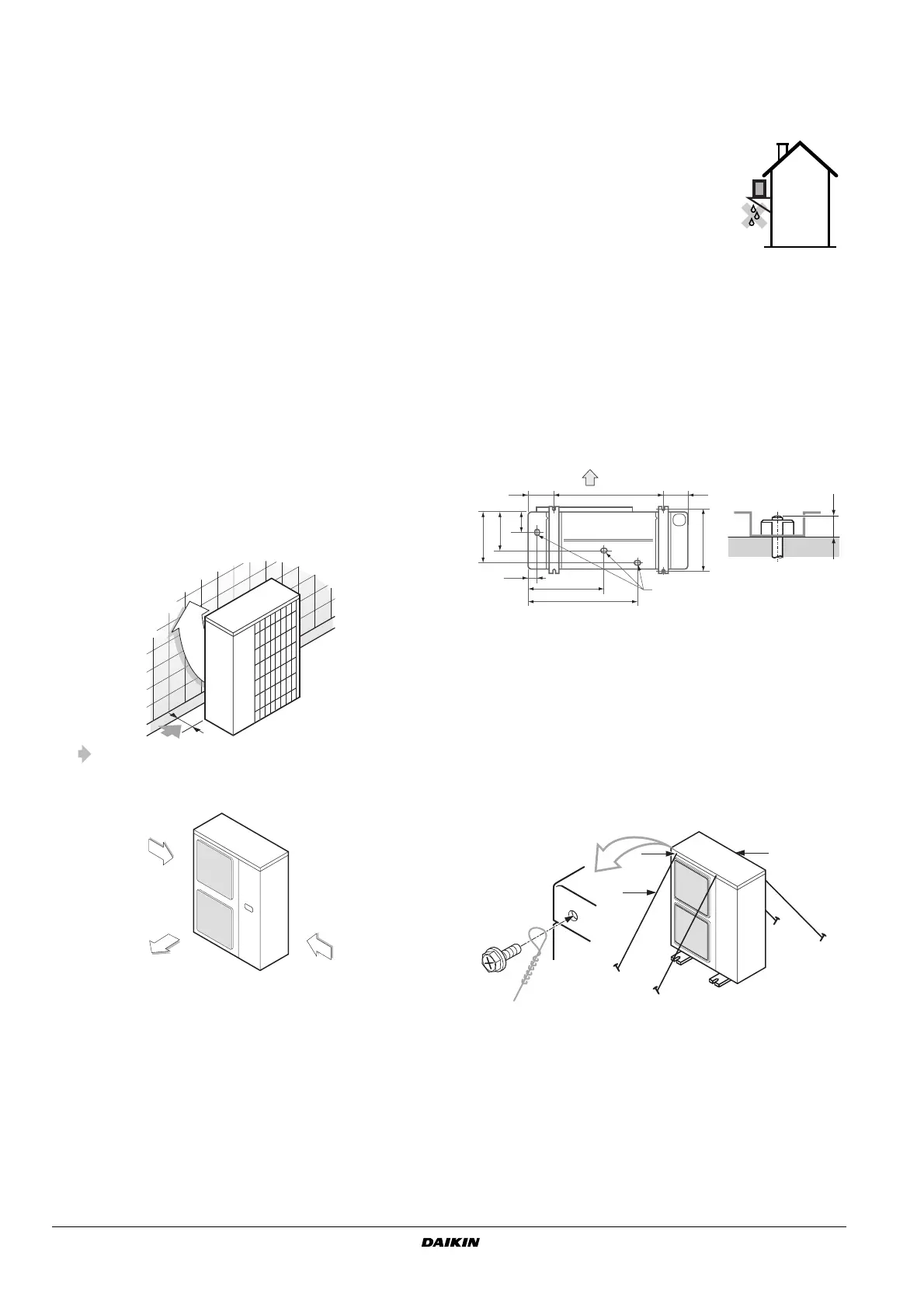 DAIKIN