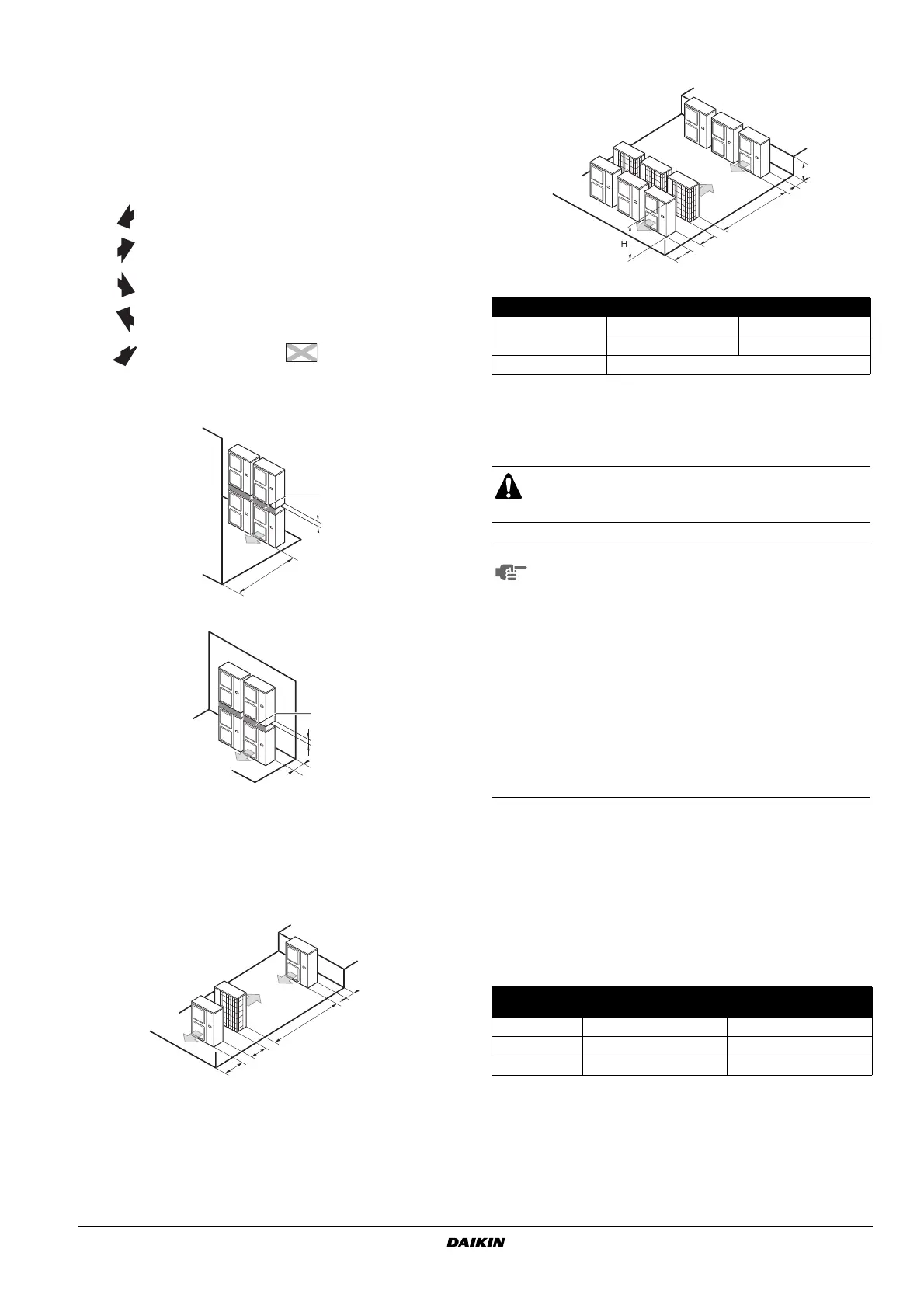 H

DAIKIN