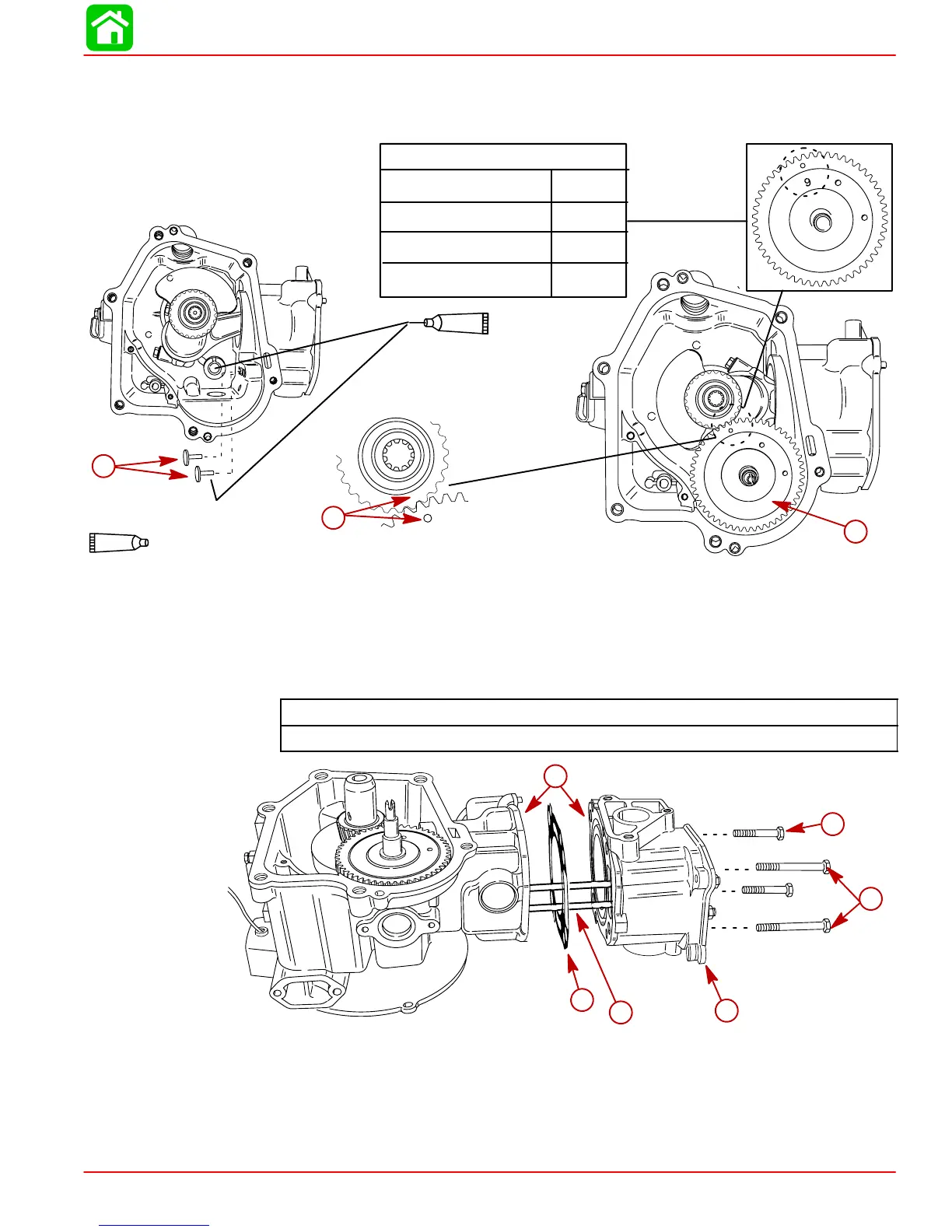 9