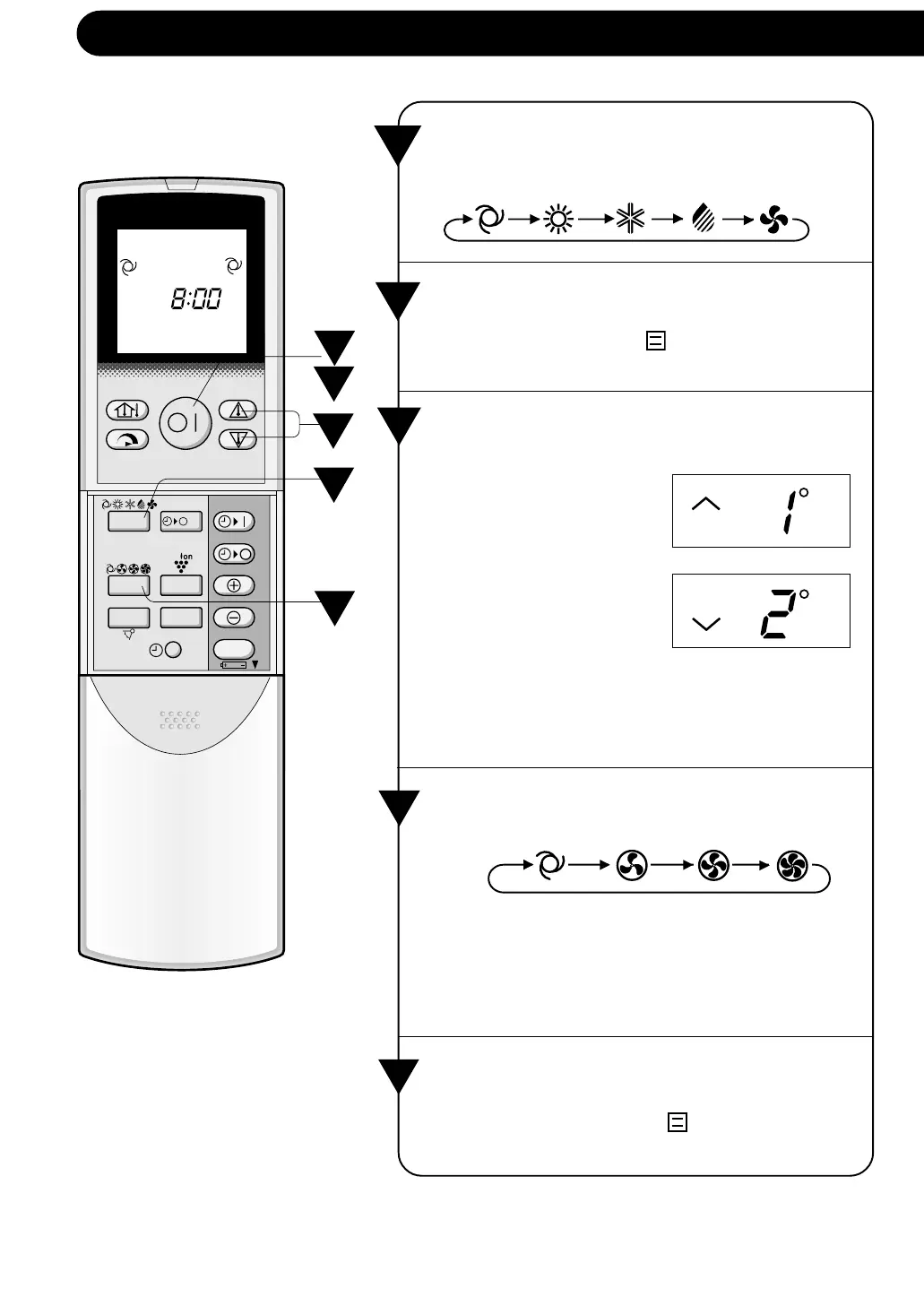 8:00

Ion

1°

2°