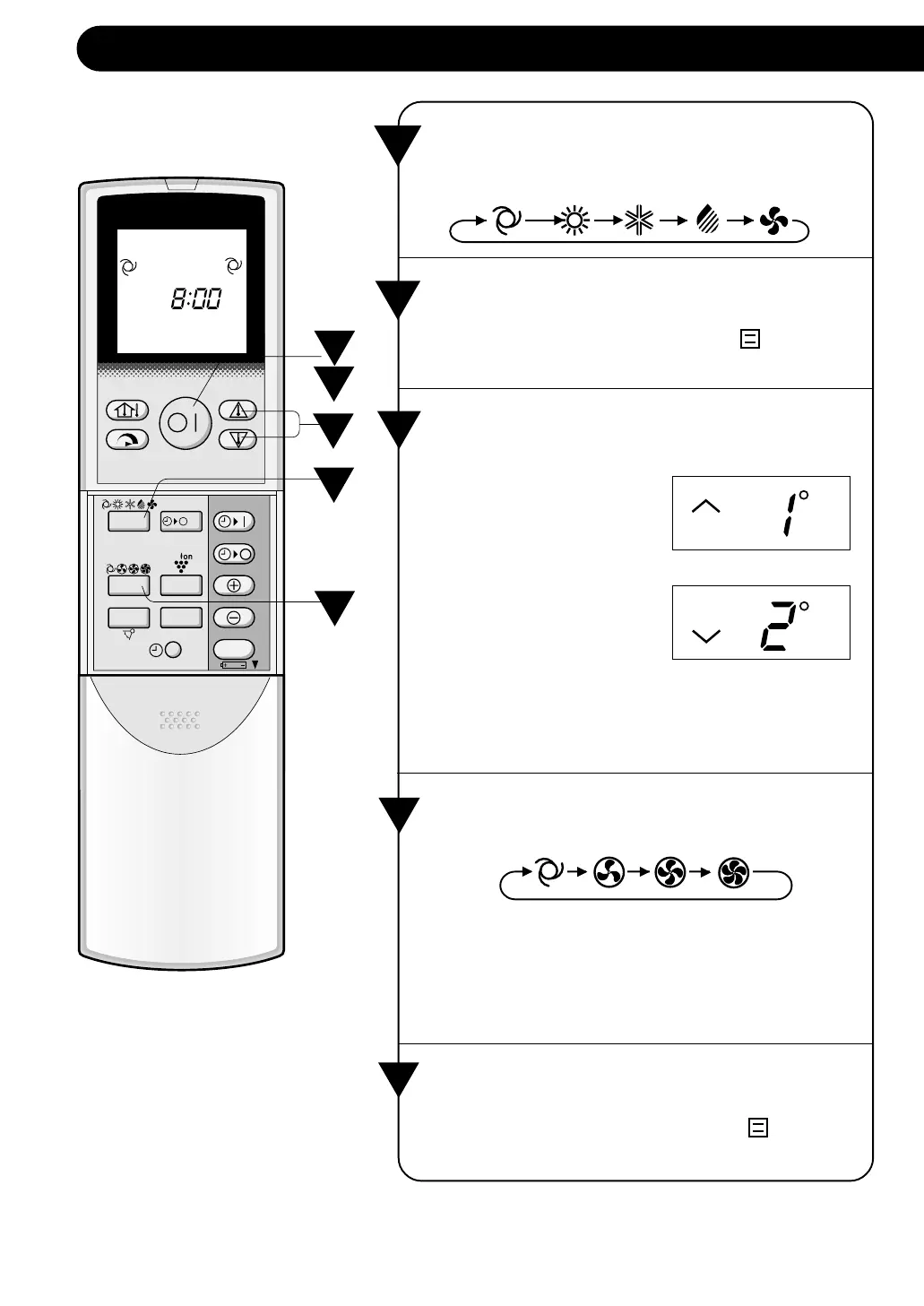 8:00

Ion

1°

2°