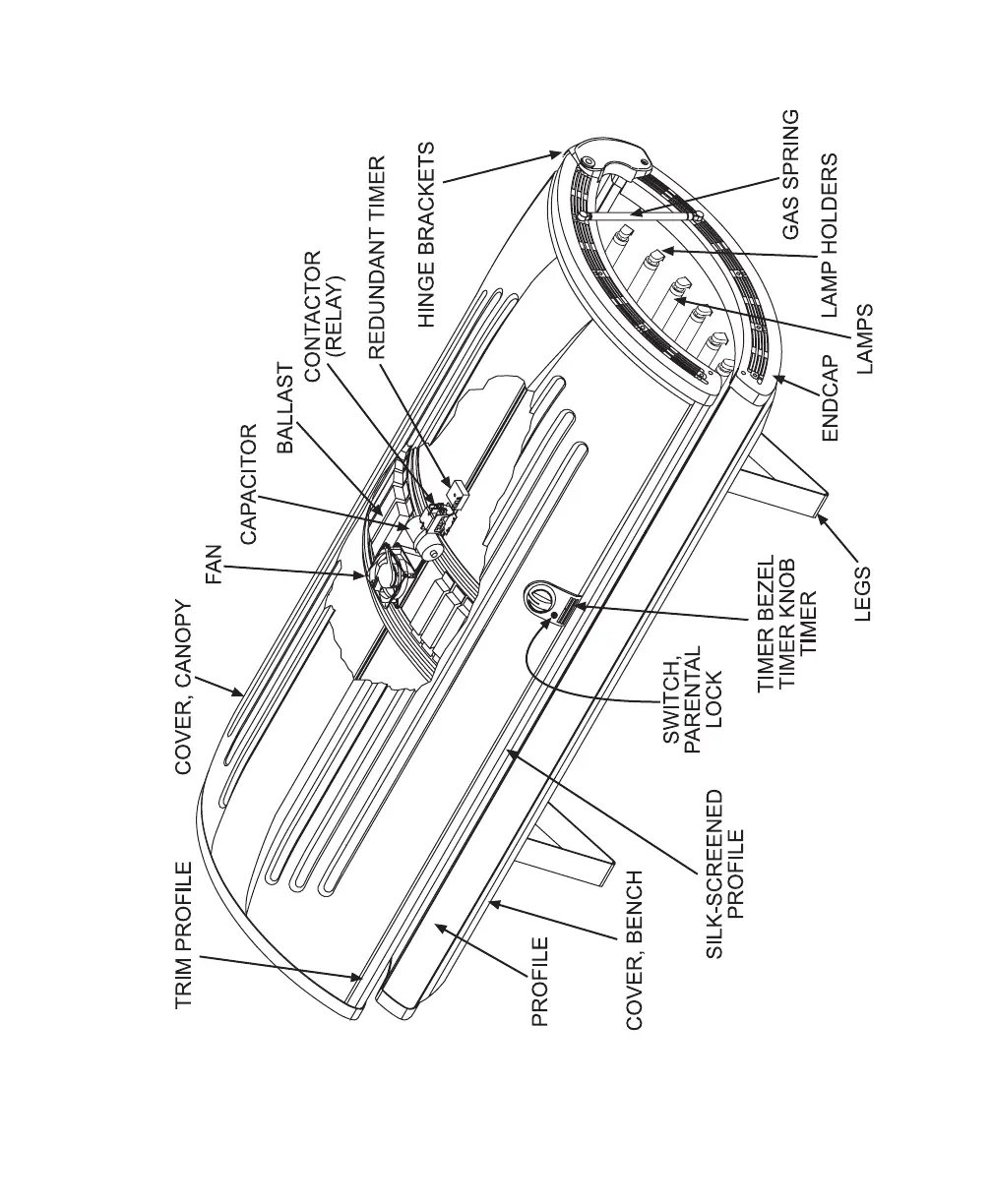 TRIM PROFILE
COVER, CANOPY
FAN
CAPACITOR
BALLAST
CONTACTOR (RELAY)
REDUNDANT TIMER
HINGE BRACKETS
GAS SPRING
LAMP HOLDERS
LAMPS
ENDCAP
LEGS
TIMER BEZEL
TIMER KNOB
TIMER
SWITCH, PARENTAL LOCK
SILK-SCREENED PROFILE
COVER, BENCH
PROFILE