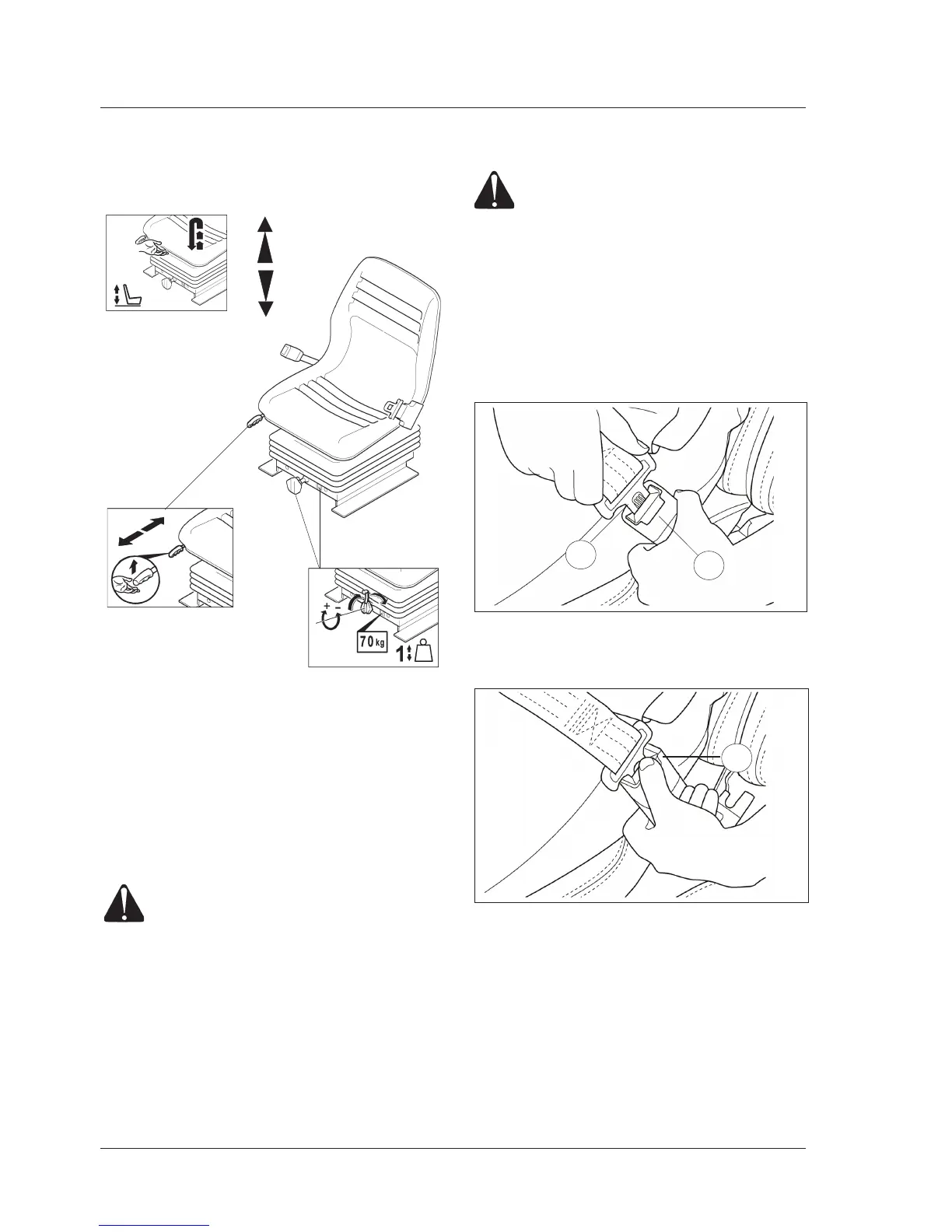 + -

70 kg

1