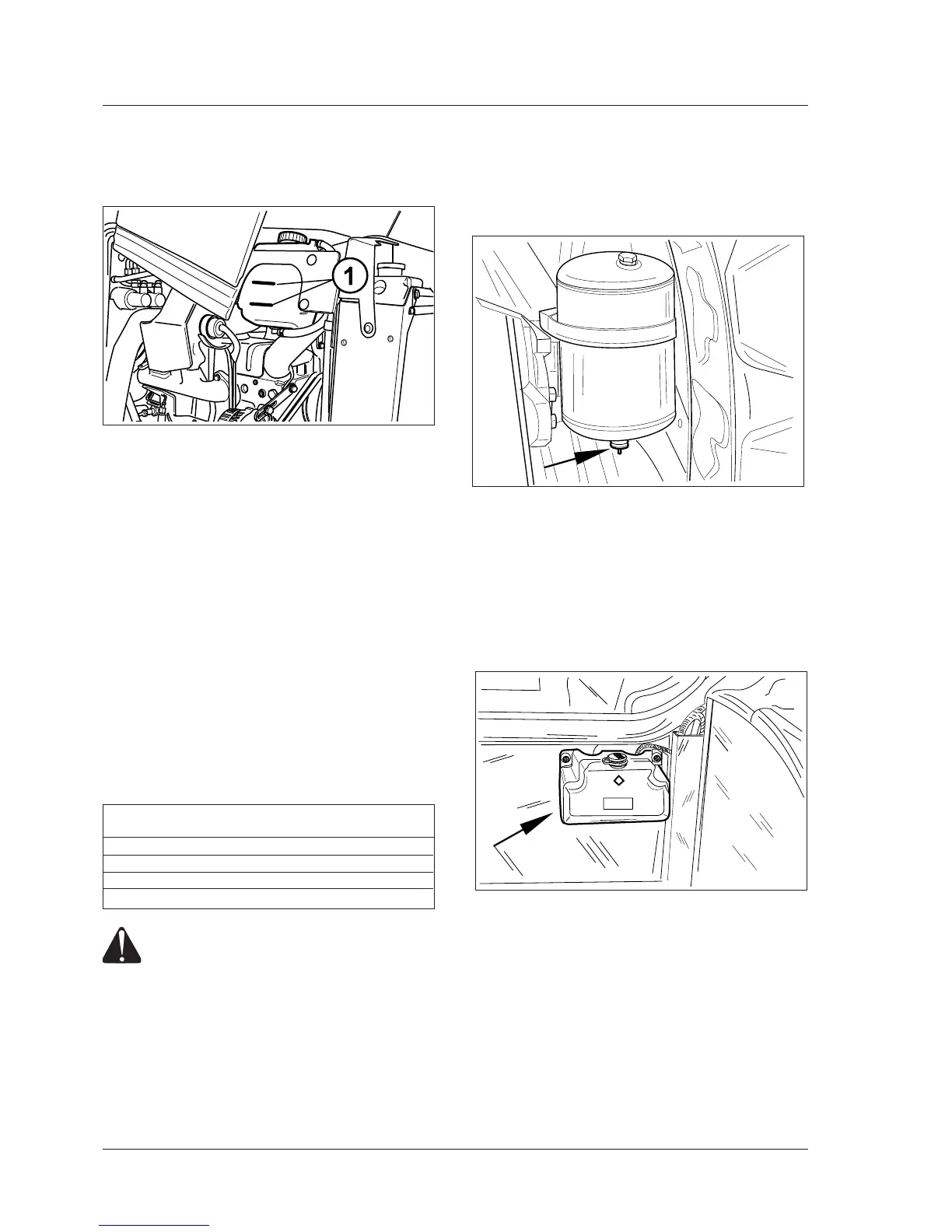 1