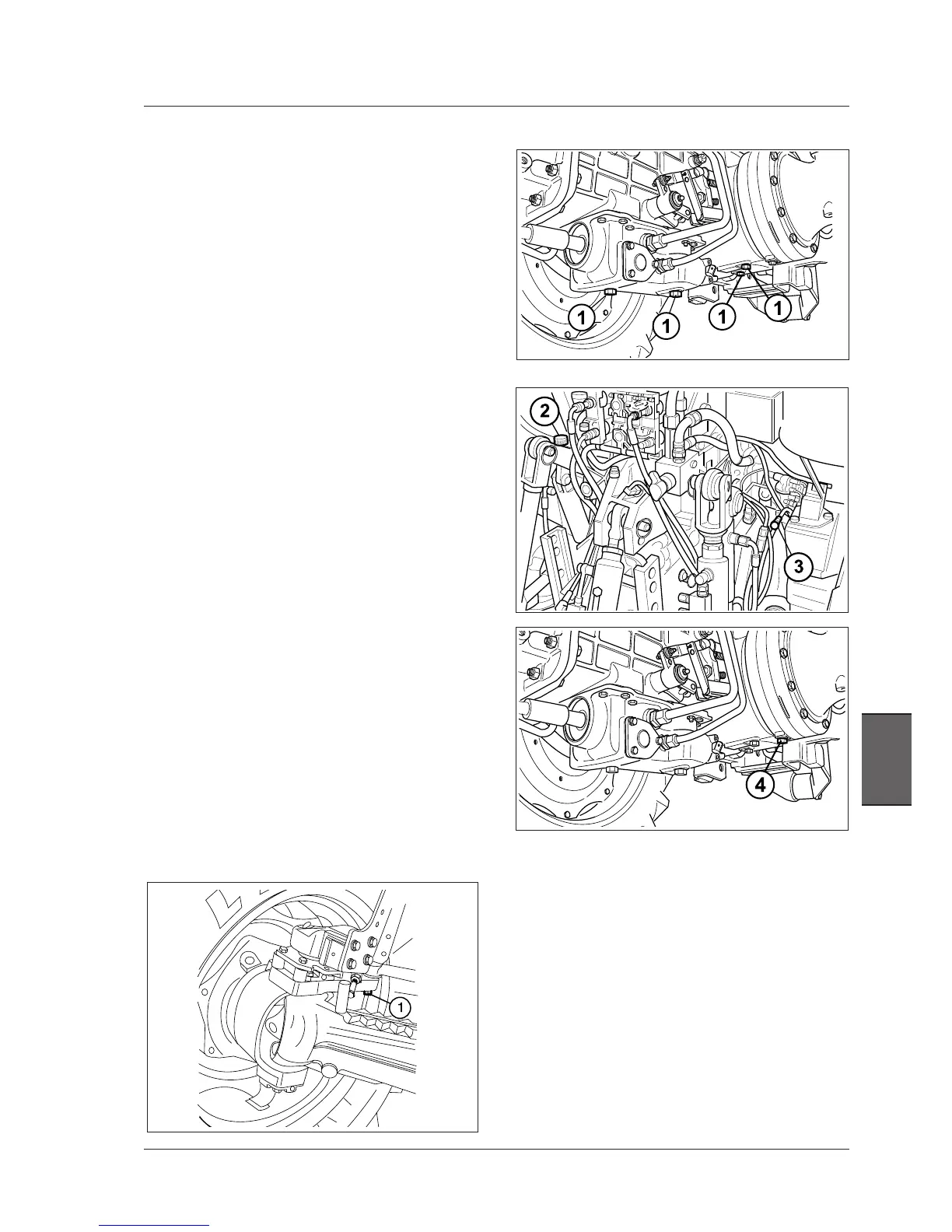 1
1
1
1

2
3

4

1