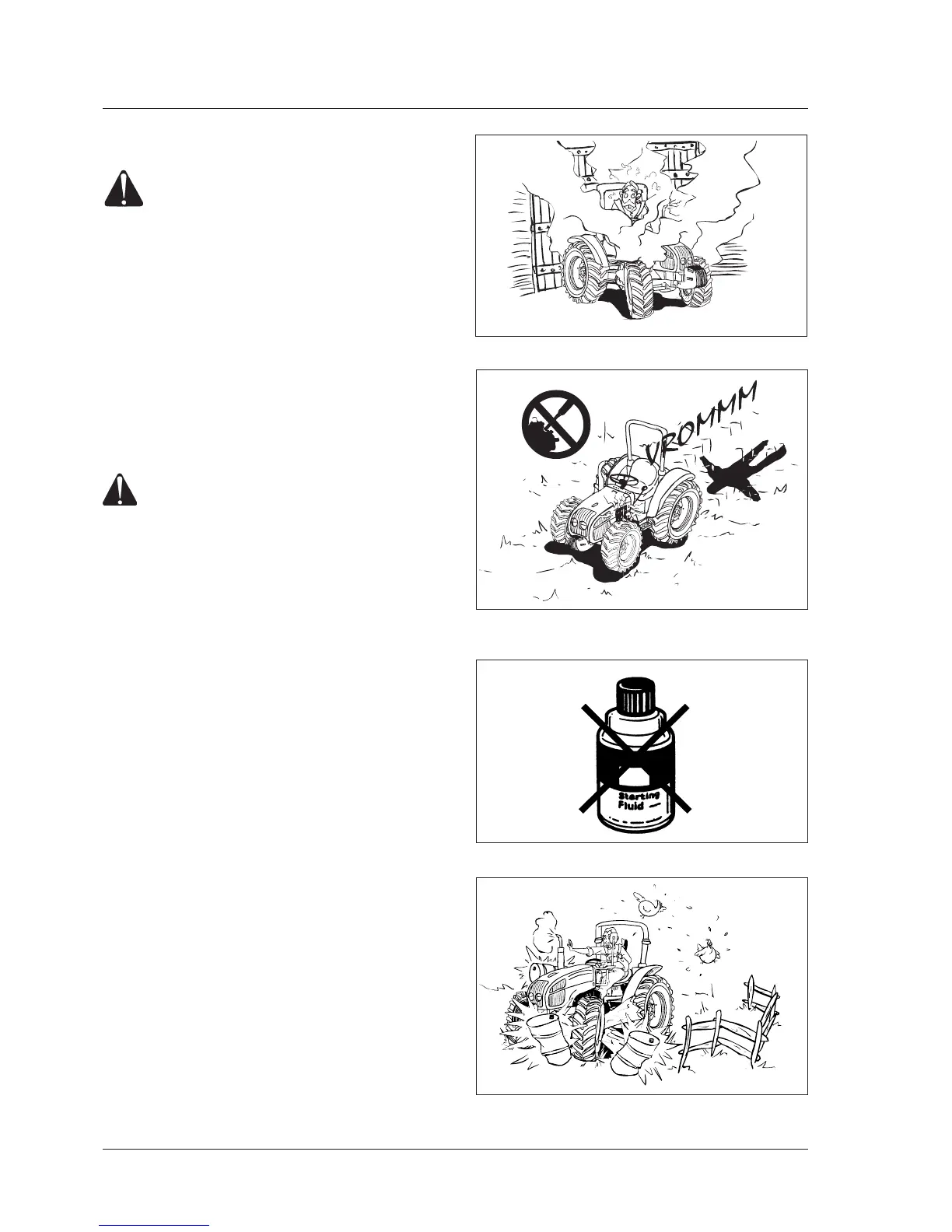 VROMMM

Starting Fluid