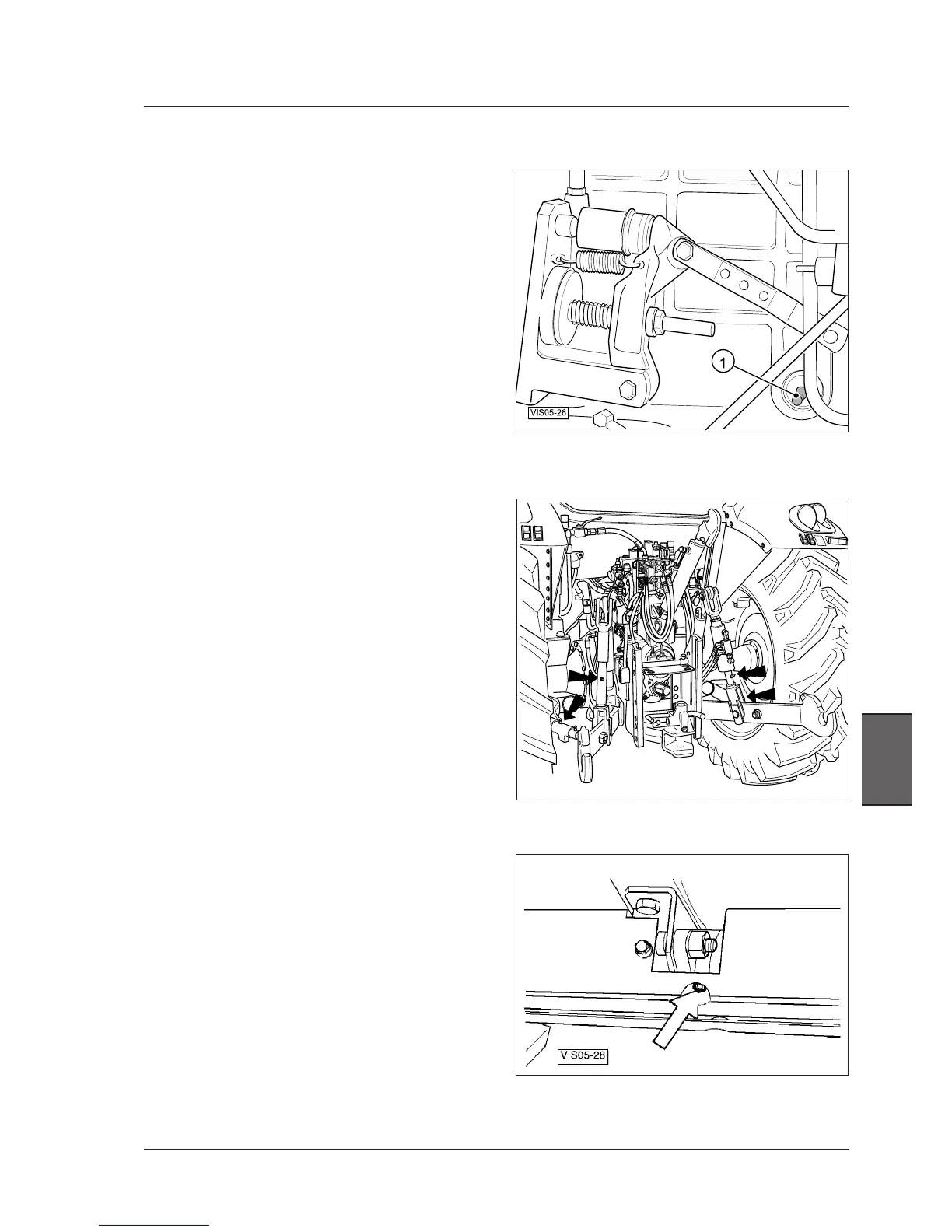 1

VIS05-26

VIS05-28