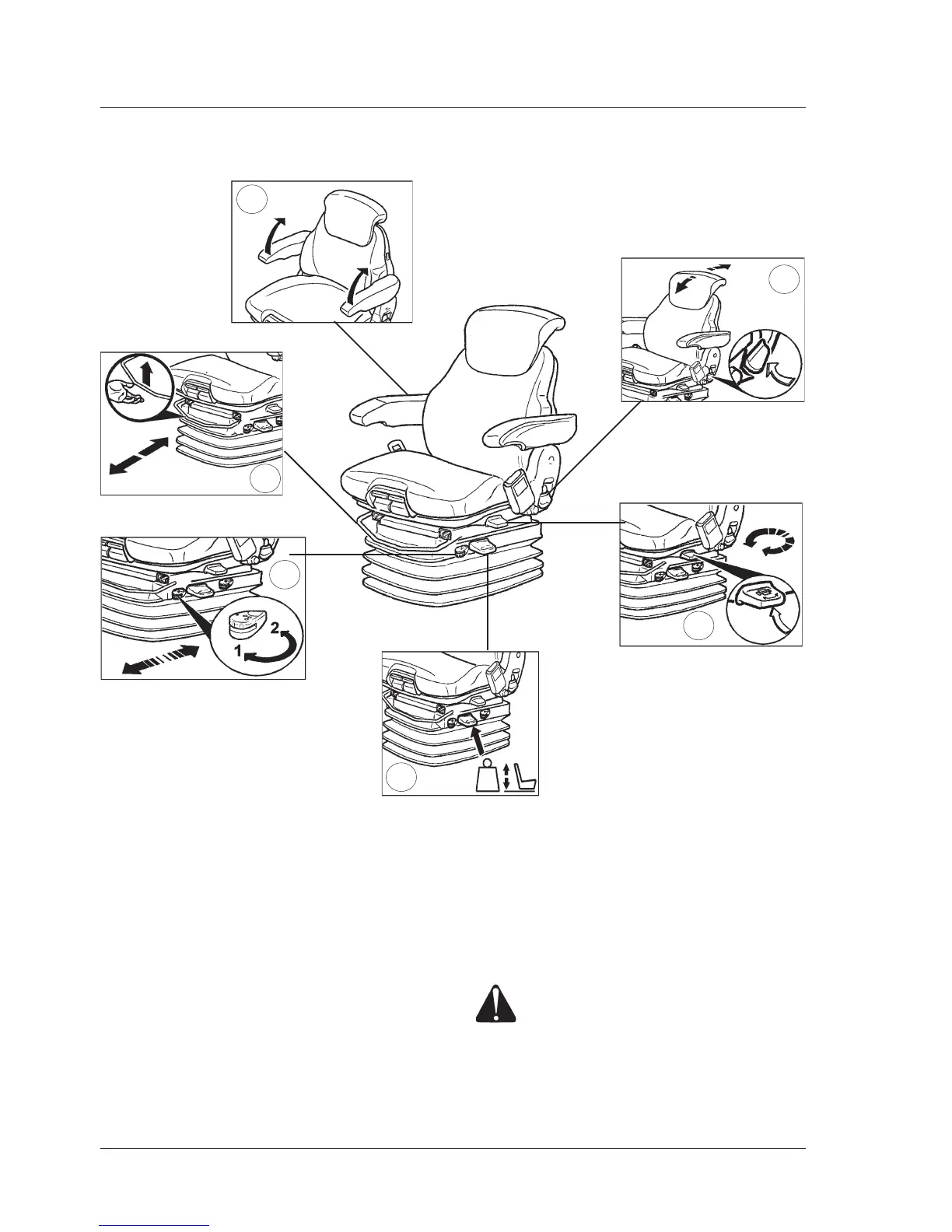 2
1