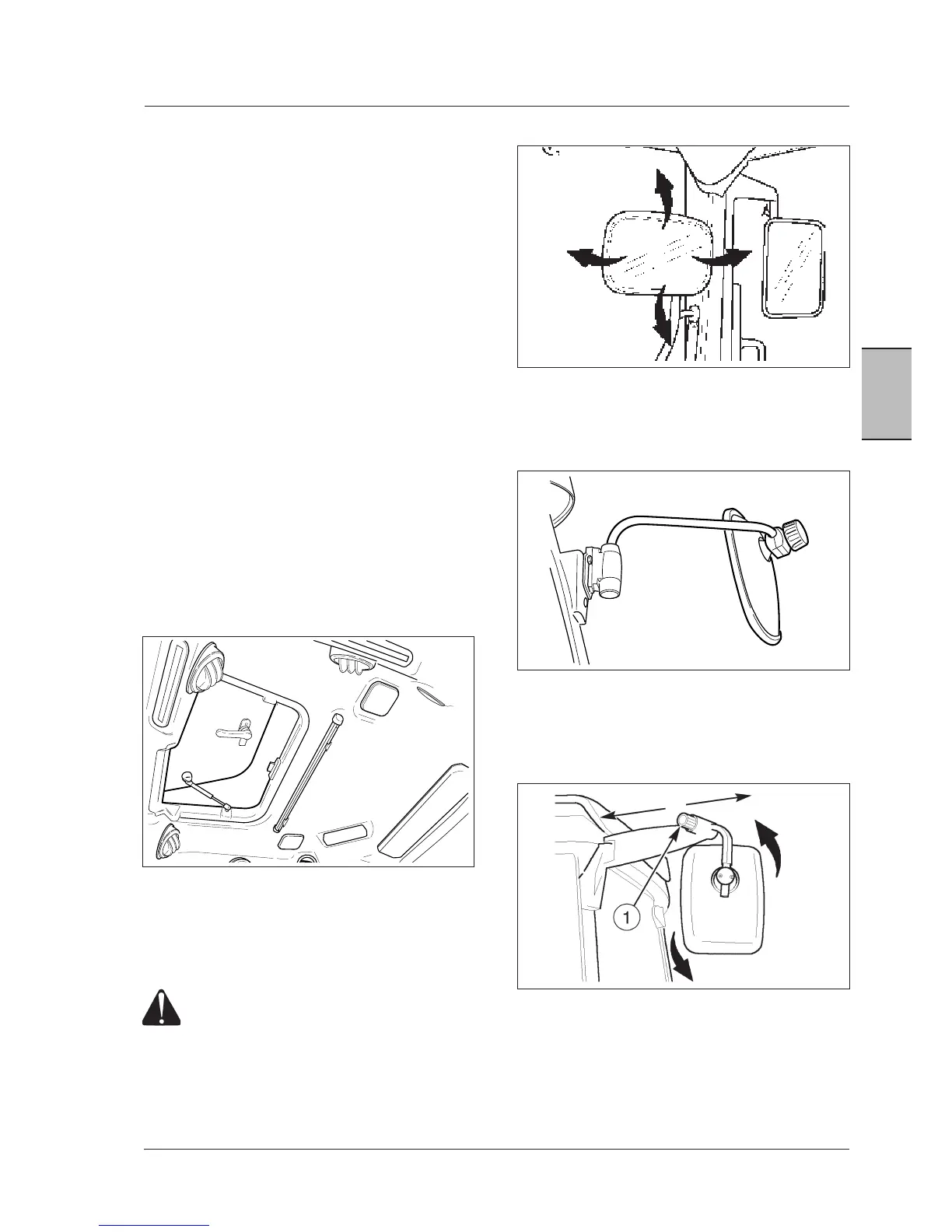 1