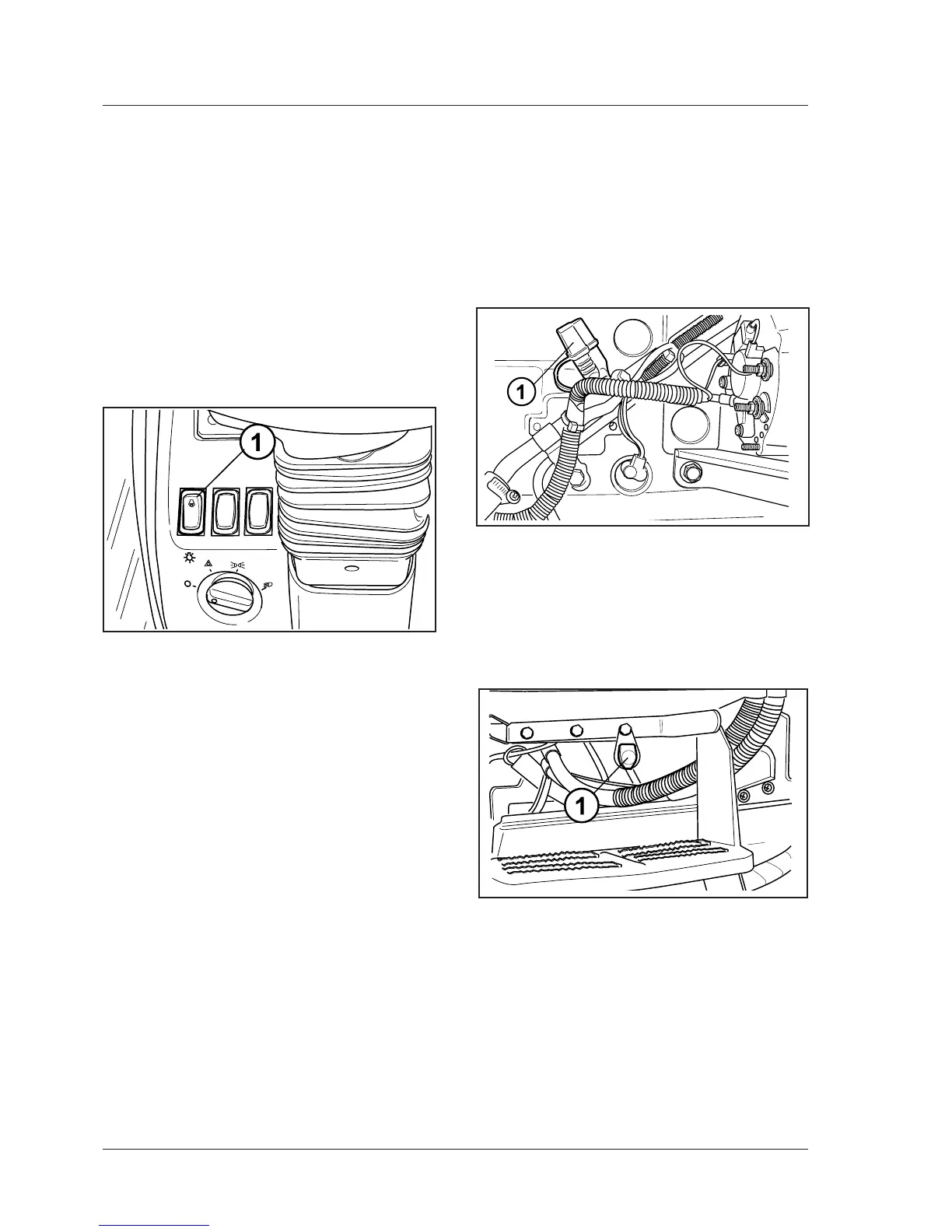 1

1

1