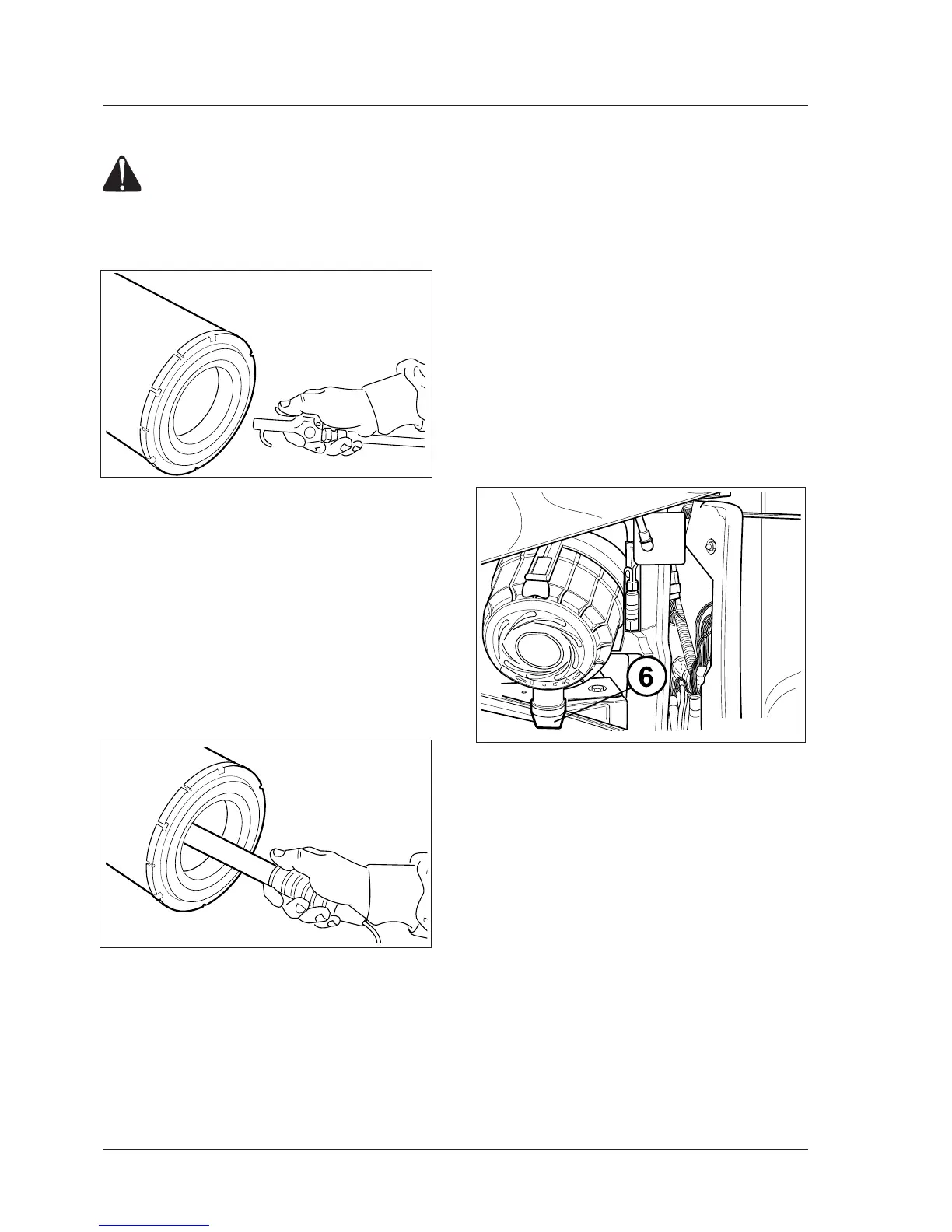 6