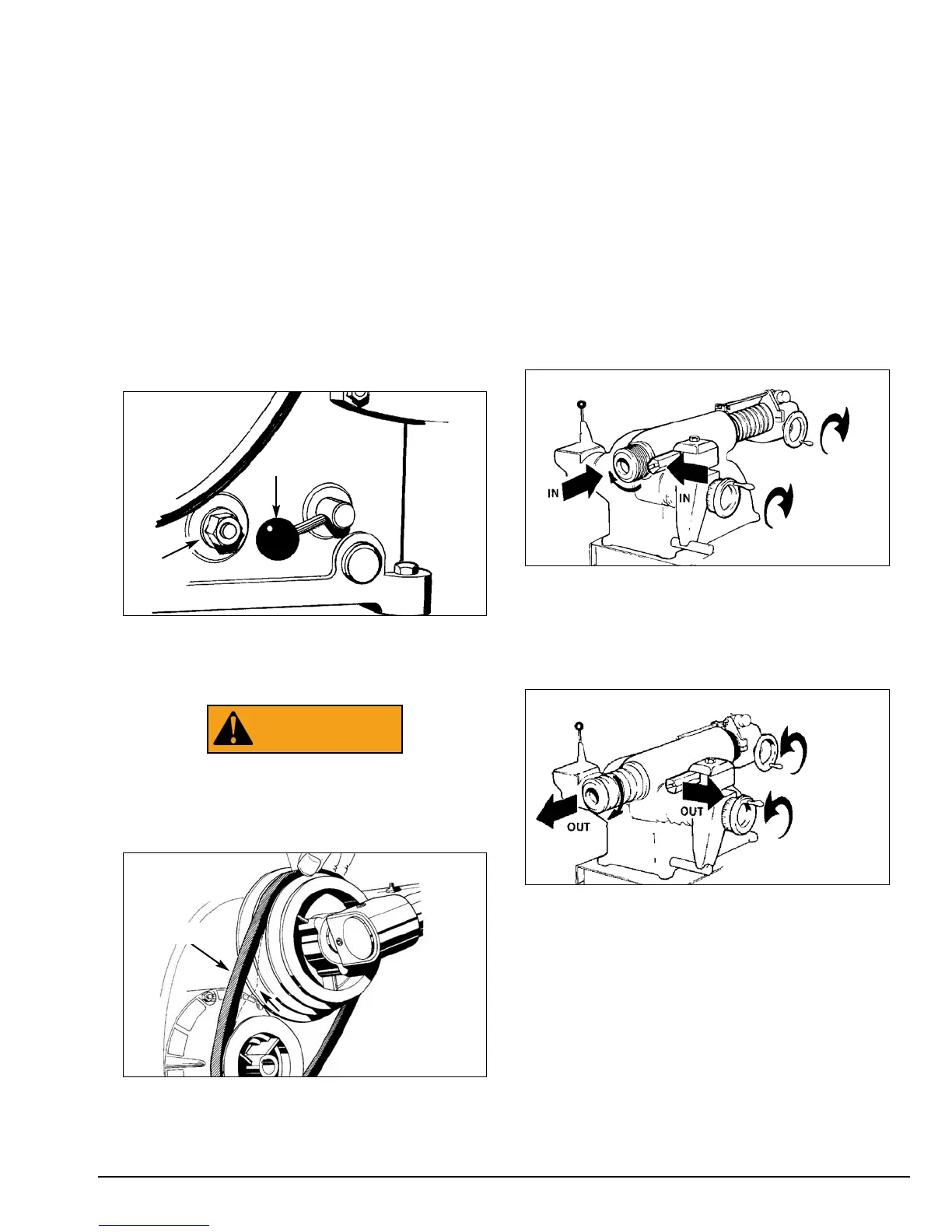 IN

IN

OUT

OUT