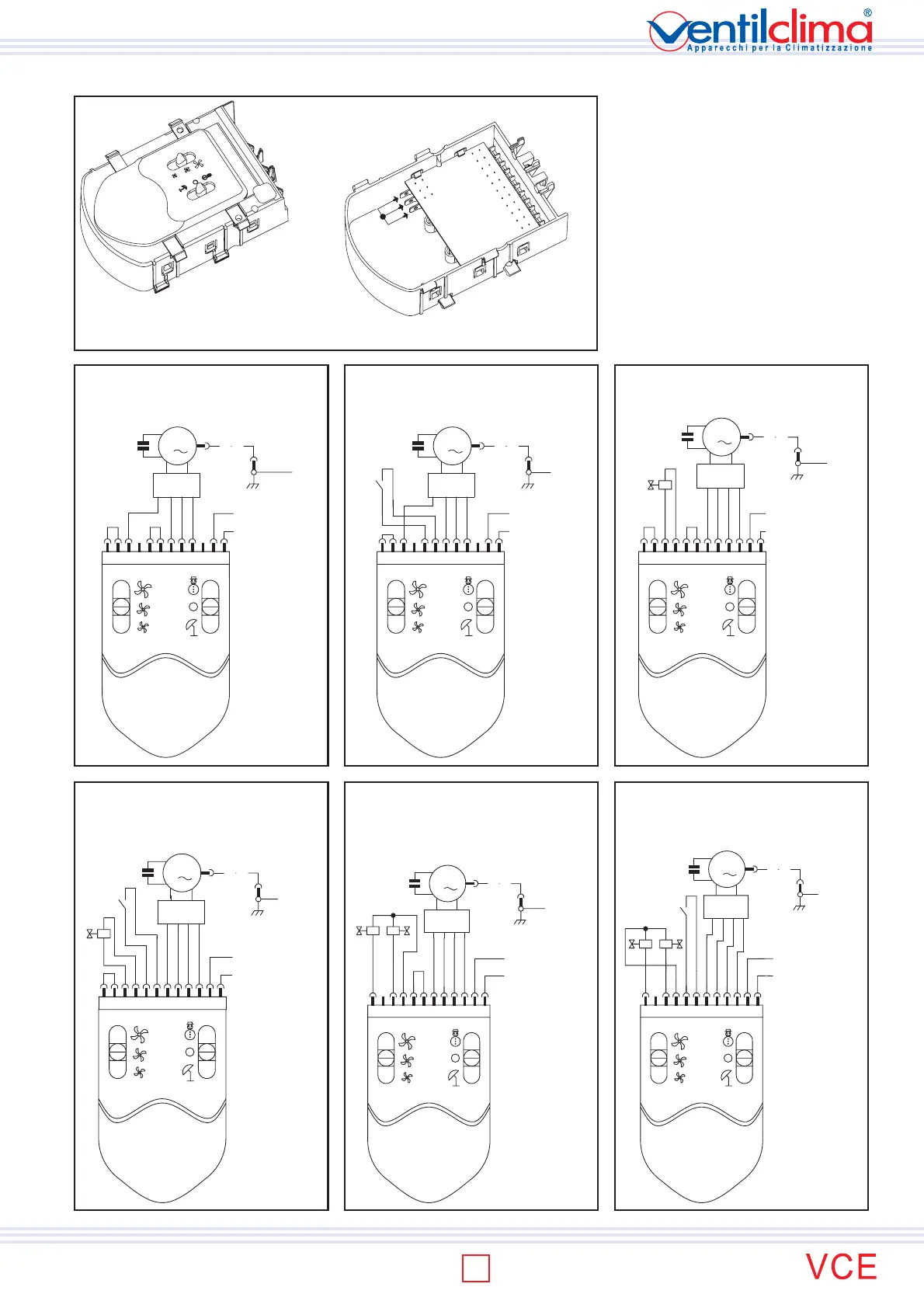 ventilclima®
Apparecchi per la Climatizzazione

VCE